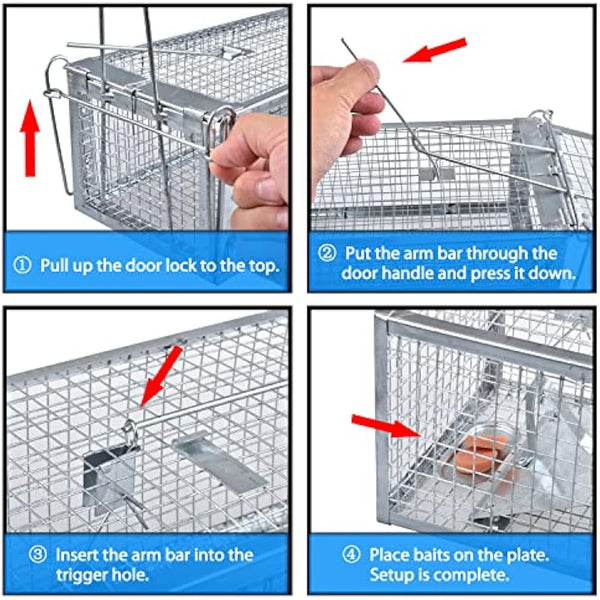 ① Pull up the door lock to the top.

② Put the arm bar through the door handle and press it down.

③ Insert the arm bar into the trigger hole.

④ Place baits on the plate. Setup is complete.