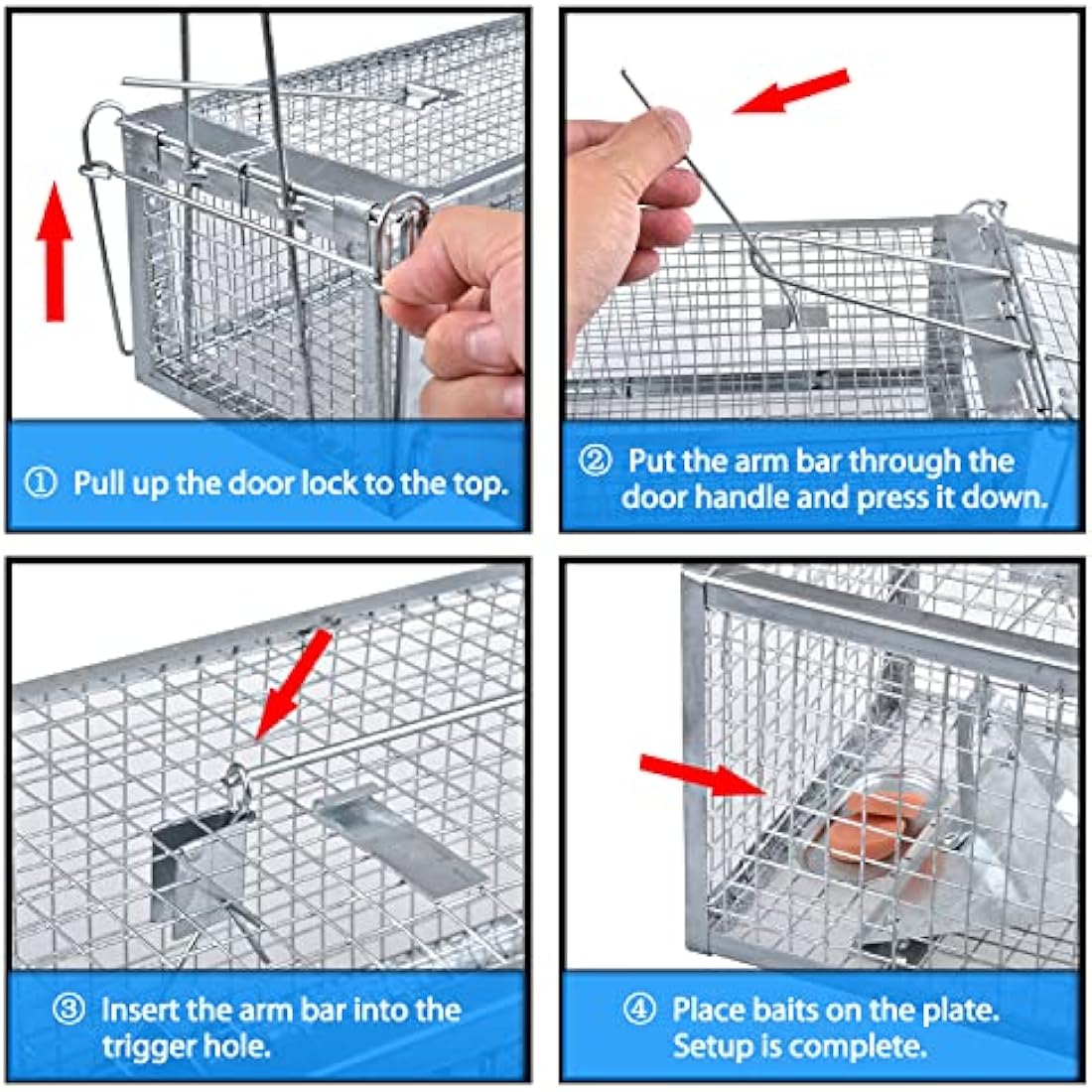 ① Pull up the door lock to the top.

② Put the arm bar through the door handle and press it down.

③ Insert the arm bar into the trigger hole.

④ Place baits on the plate. Setup is complete.