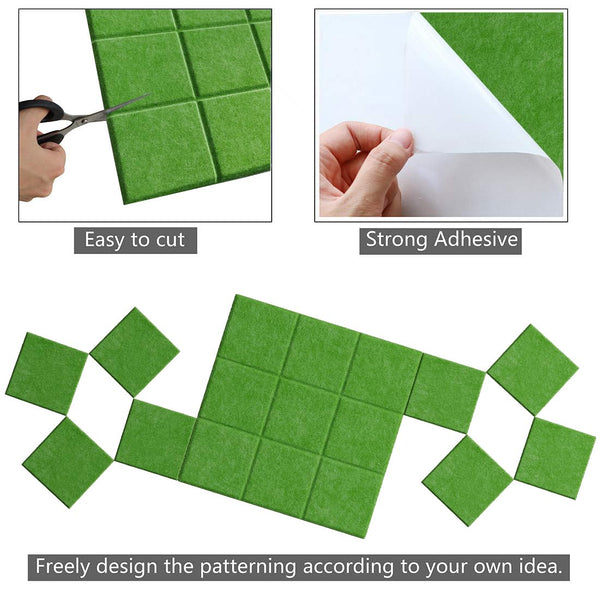 Easy to cut

Strong Adhesive

Freely design the patterning according to your own idea.