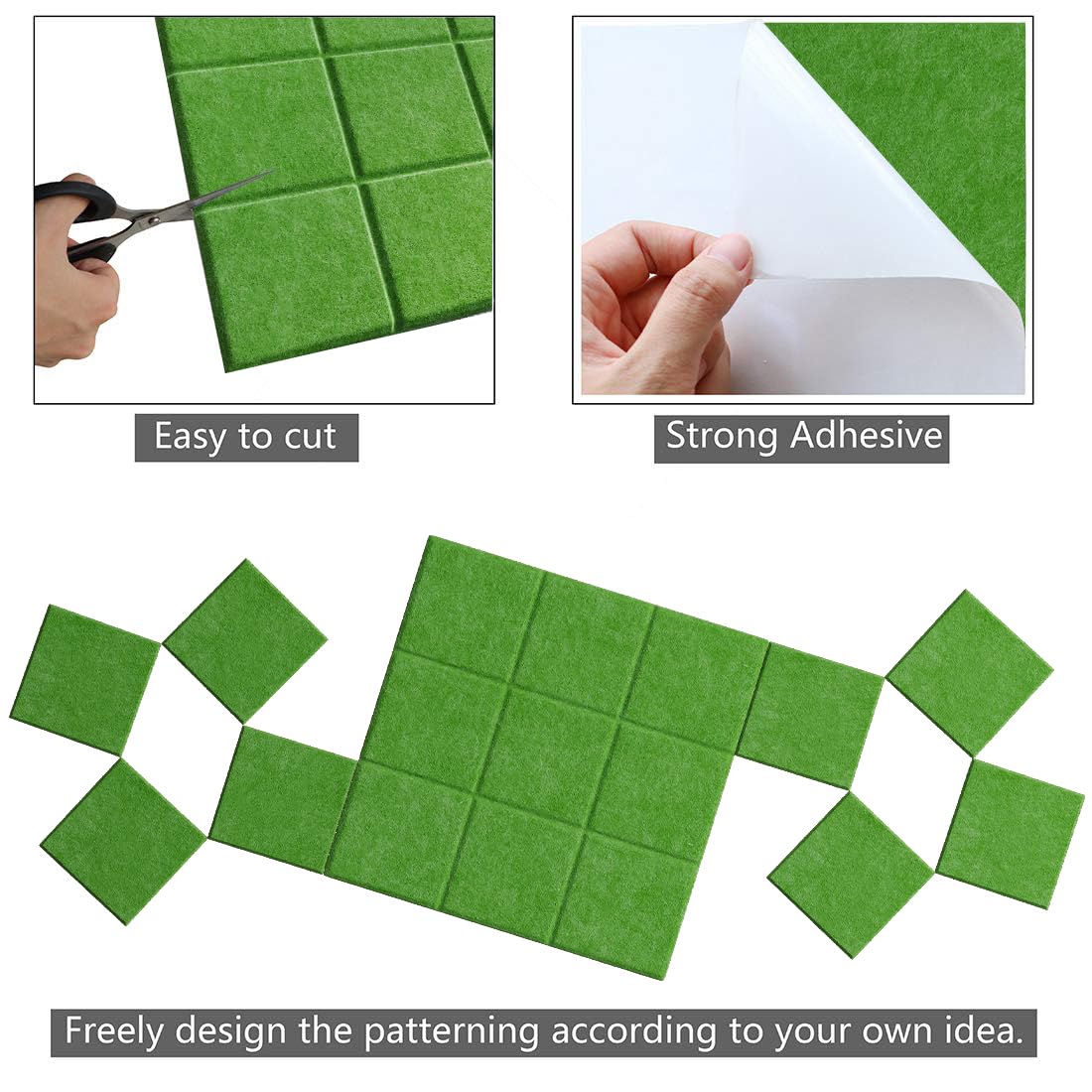 Easy to cut

Strong Adhesive

Freely design the patterning according to your own idea.