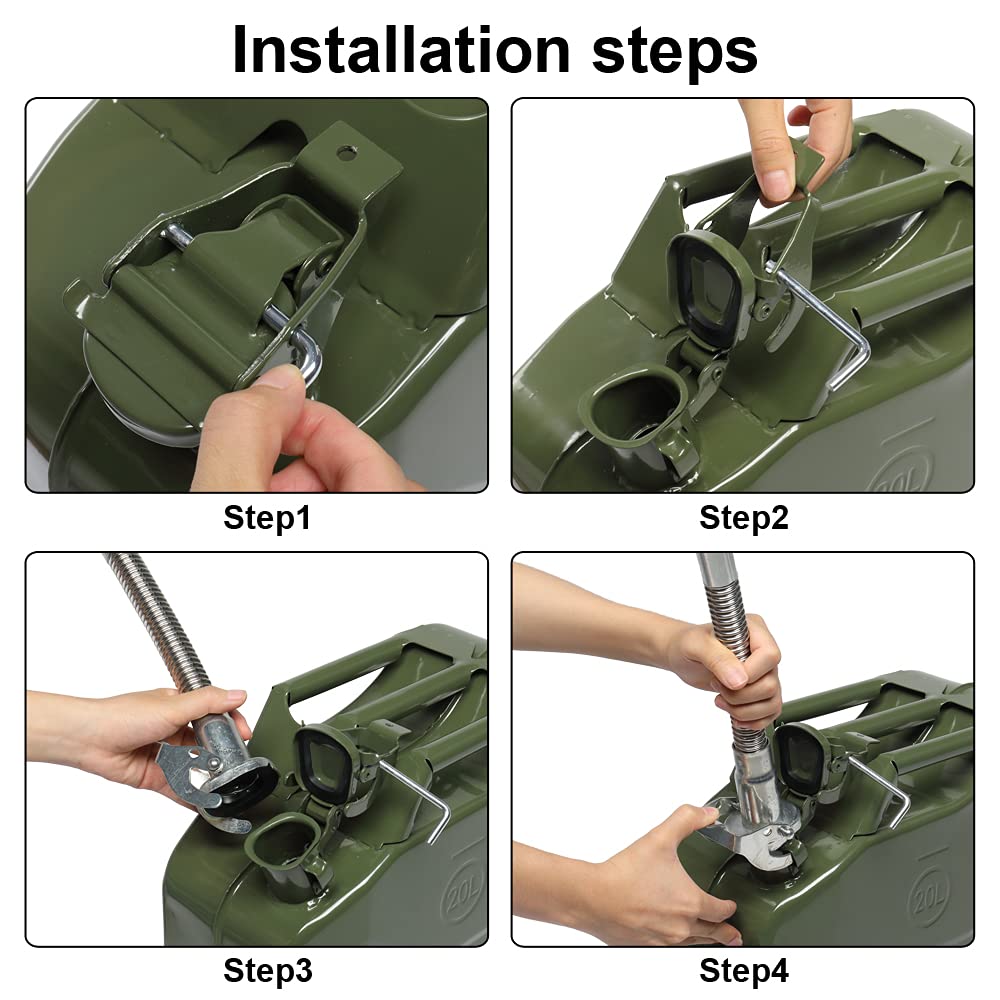 Installation steps

20L

Step1

Step2

20L

20L

Step3

Step4