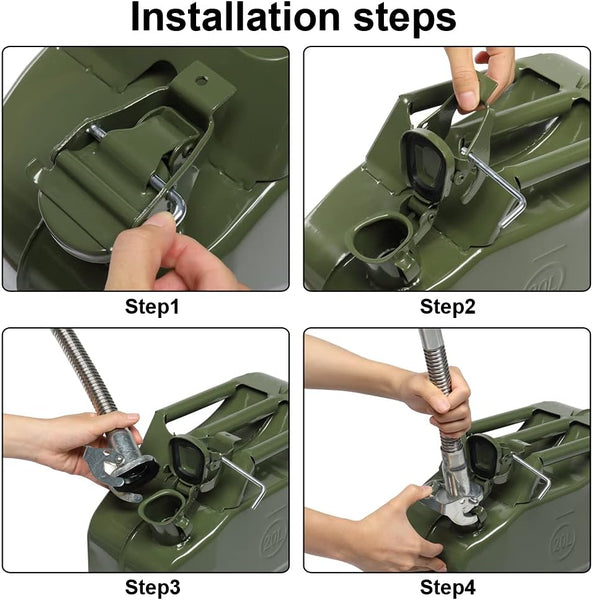 Installation steps

20L

Step1

Step2

20L

20L

Step3

Step4