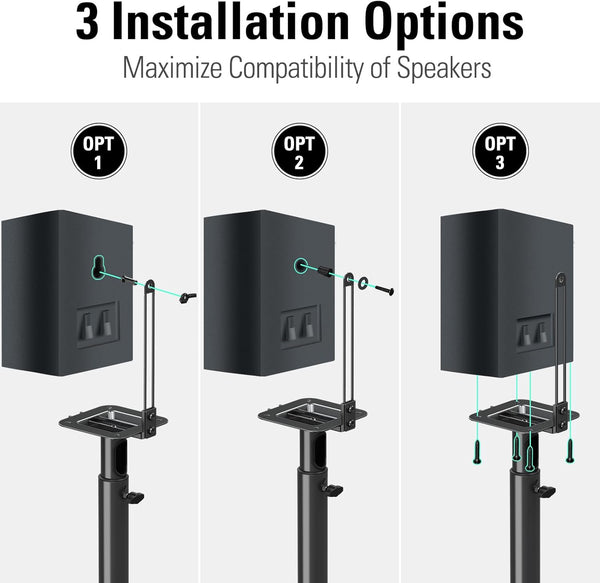 3 Installation Options

Maximize Compatibility of Speakers

OPT 1

OPT 2

OPT 3