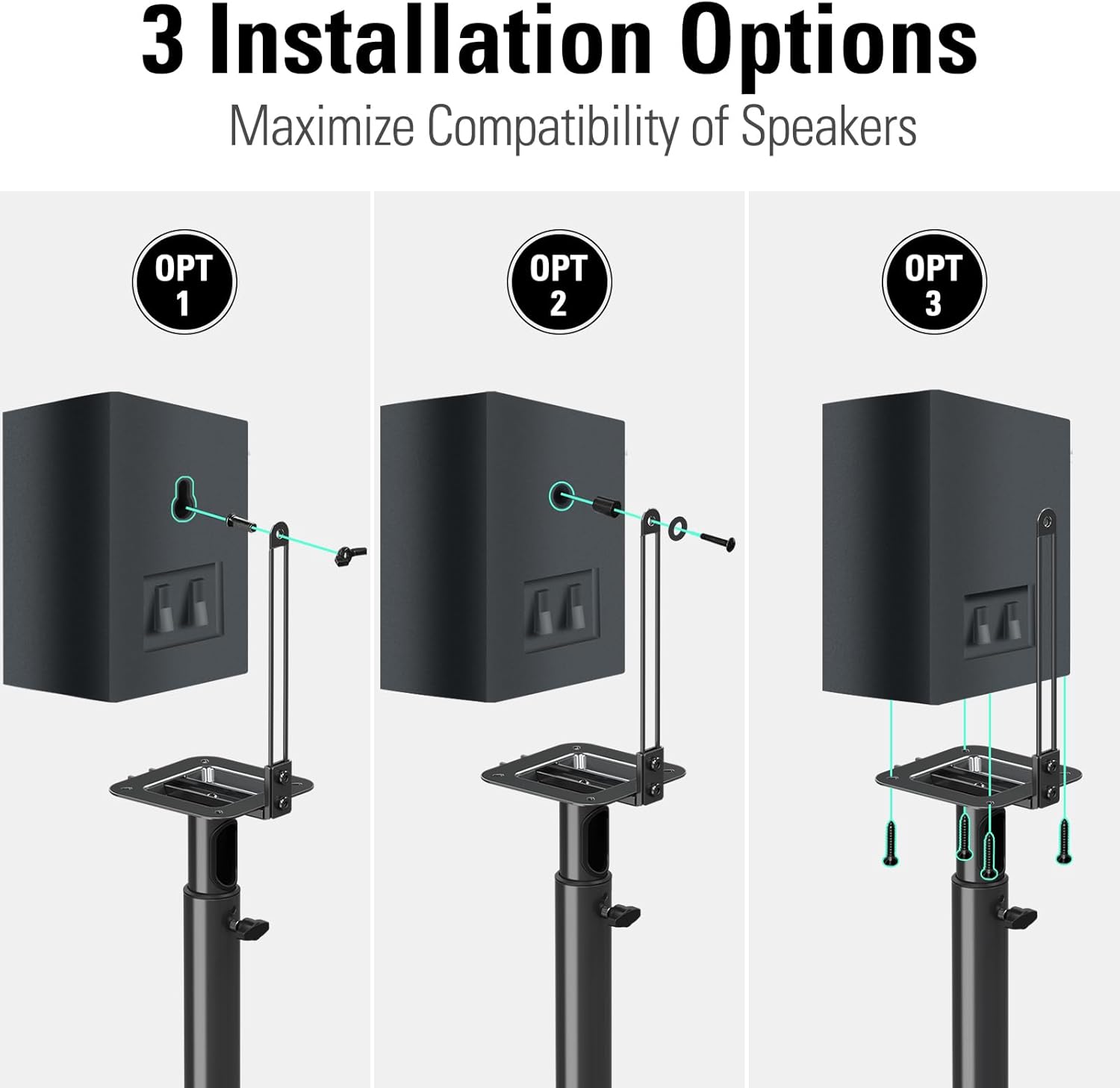 3 Installation Options

Maximize Compatibility of Speakers

OPT 1

OPT 2

OPT 3