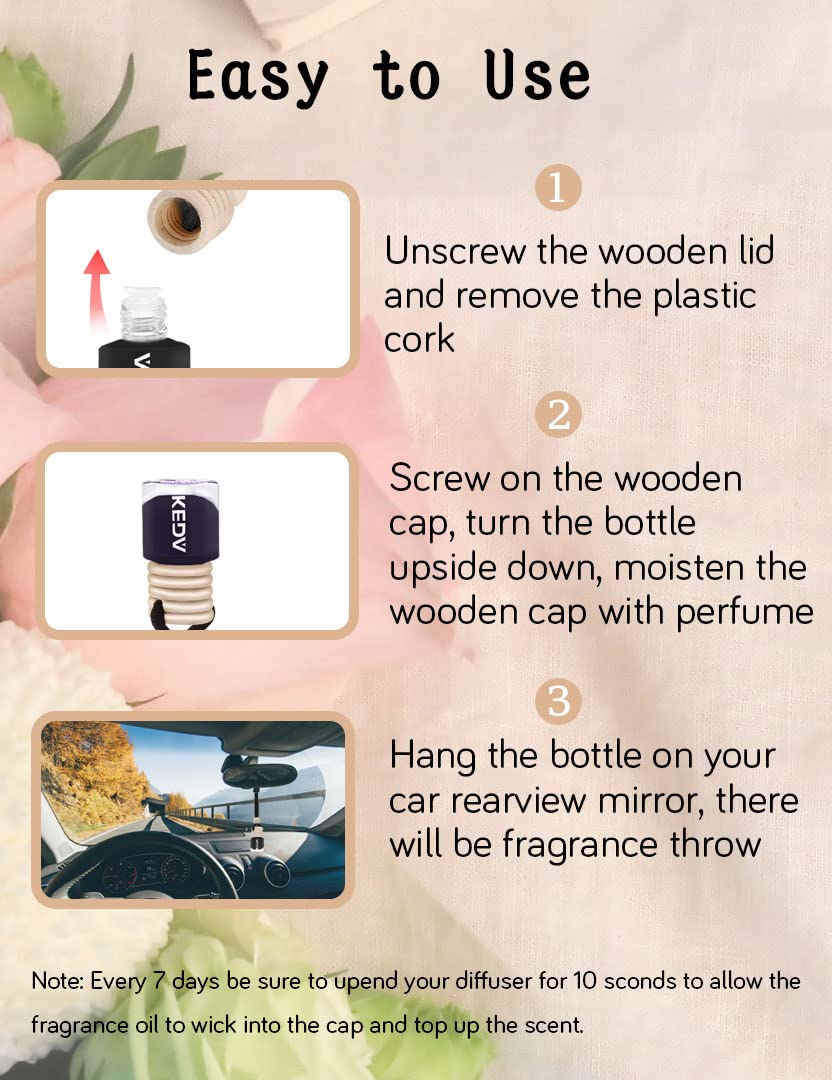 Easy to Use

1

Unscrew the wooden lid and remove the plastic cork

2

KEDV

Screw on the wooden cap, turn the bottle upside down, moisten the wooden cap with perfume

3

Hang the bottle on your car rearview mirror, there will be fragrance throw

Note: Every 7 days be sure to upend your diffuser for 10 sconds to allow the fragrance oil to wick into the cap and top up the scent.