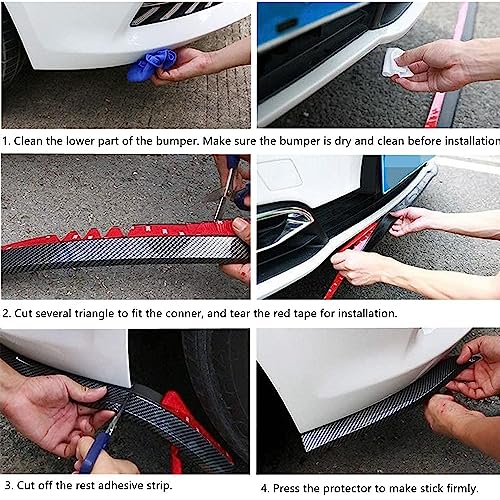 1. Clean the lower part of the bumper. Make sure the bumper is dry and clean before installation

2. Cut several triangle to fit the conner, and tear the red tape for installation.

3. Cut off the rest adhesive strip.

4. Press the protector to make stick firmly.