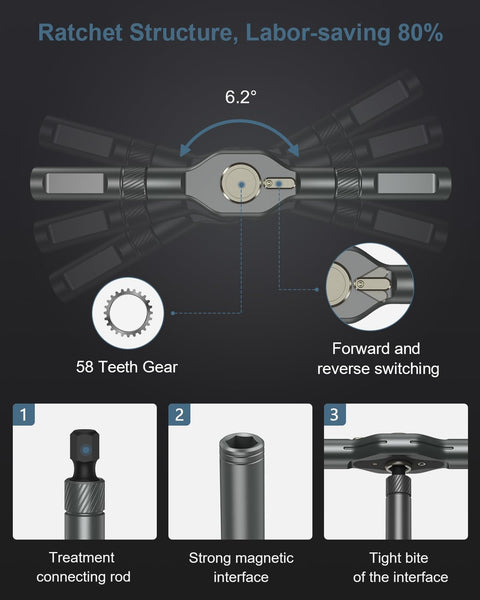 Ratchet Structure, Labor-saving 80%

6.2°

58 Teeth Gear

Forward and reverse switching

1

Treatment connecting rod

2

Strong magnetic interface

3

Tight bite of the interface