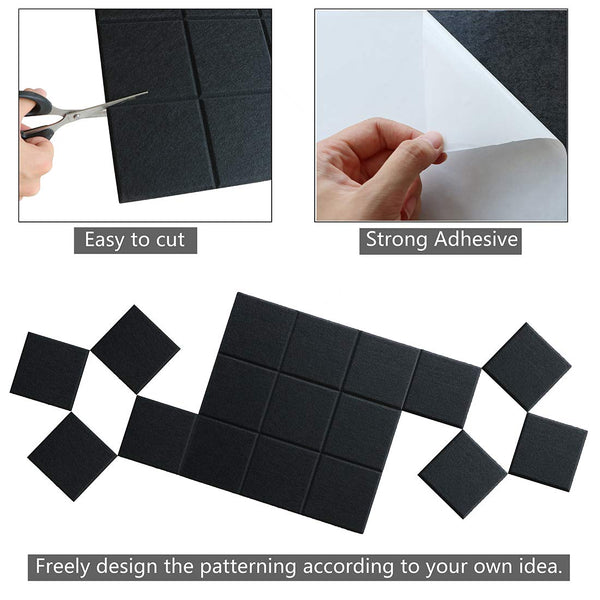 Easy to cut

Strong Adhesive

Freely design the patterning according to your own idea.