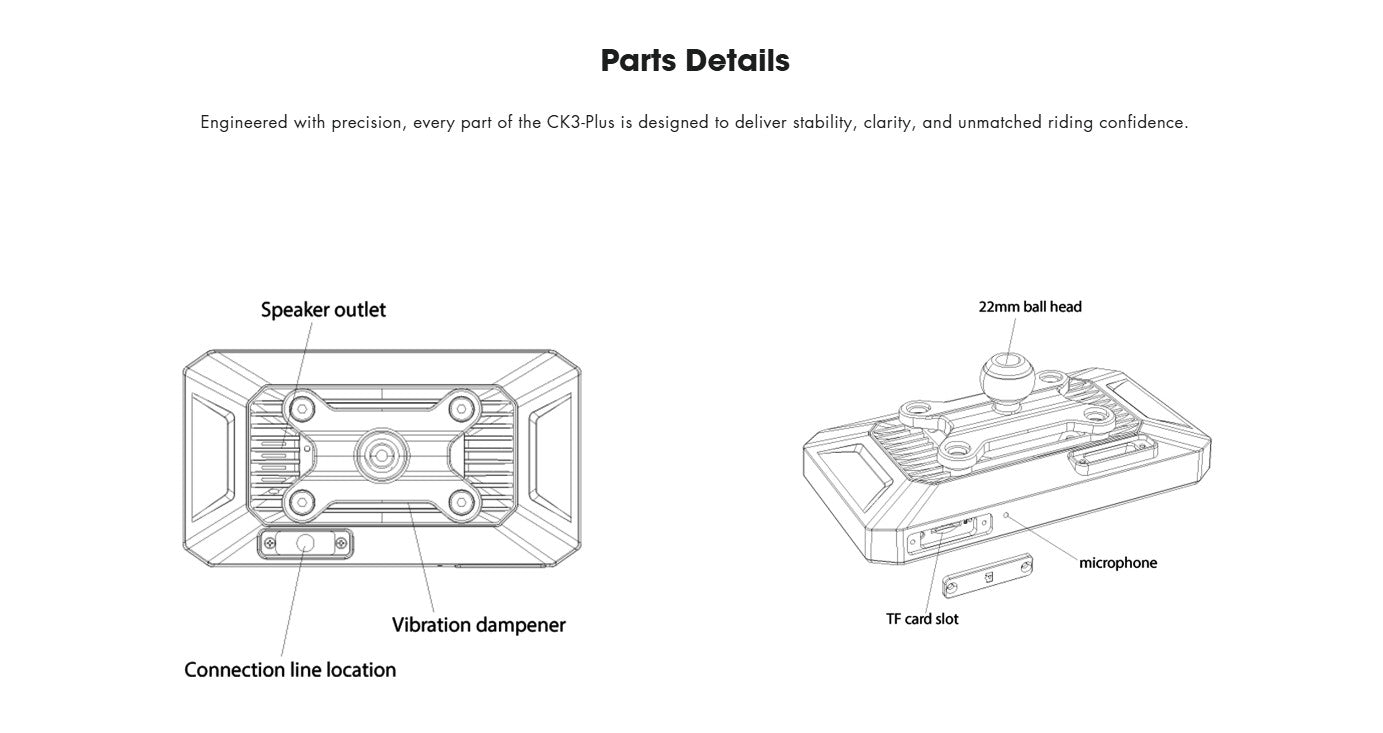 Parts Details

Engineered with precision, every part of the CK3-Plus is designed to deliver stability, clarity, and unmatched riding confidence.

Speaker outlet

Vibration dampener

Connection line location

22mm ball head

microphone

TF card slot