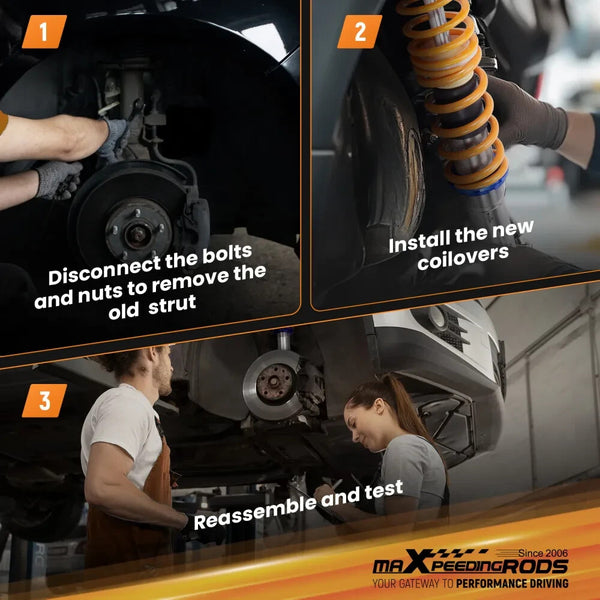 1

Disconnect the bolts and nuts to remove the old strut

2

Install the new coilovers

3

Reassemble and test

Since 2006
maXpeedingRODS
YOUR GATEWAY TO PERFORMANCE DRIVING