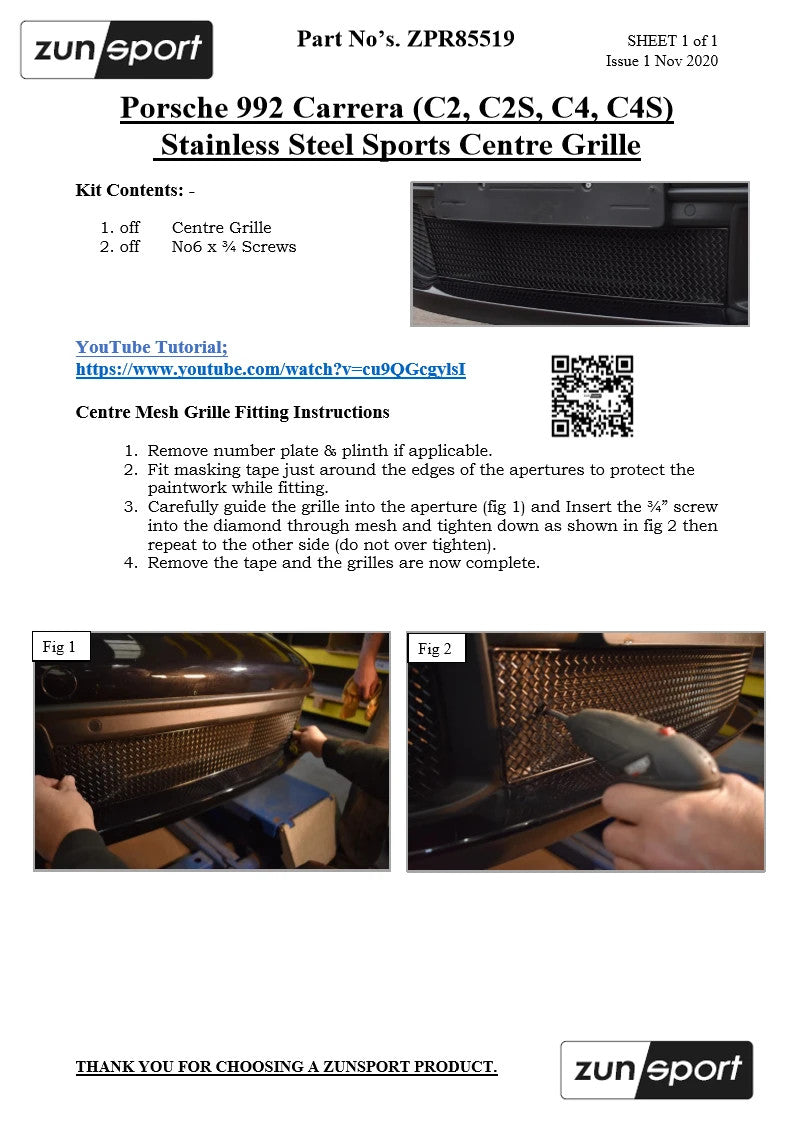 zunsport

Part No's. ZPR85519

SHEET 1 of 1
Issue 1 Nov 2020

Porsche 992 Carrera (C2, C2S, C4, C4S)
Stainless Steel Sports Centre Grille

Kit Contents: -

1. off Centre Grille
2. off No6 x ¾ Screws

YouTube Tutorial;
https://www.youtube.com/watch?v=cu9QGcgylsI

Centre Mesh Grille Fitting Instructions

1. Remove number plate & plinth if applicable.
2. Fit masking tape just around the edges of the apertures to protect the paintwork while fitting.
3. Carefully guide the grille into the aperture (fig 1) and Insert the ¾" screw into the diamond through mesh and tighten down as shown in fig 2 then repeat to the other side (do not over tighten).
4. Remove the tape and the grilles are now complete.

Fig 1

Fig 2

THANK YOU FOR CHOOSING A ZUNSPORT PRODUCT.

zunsport