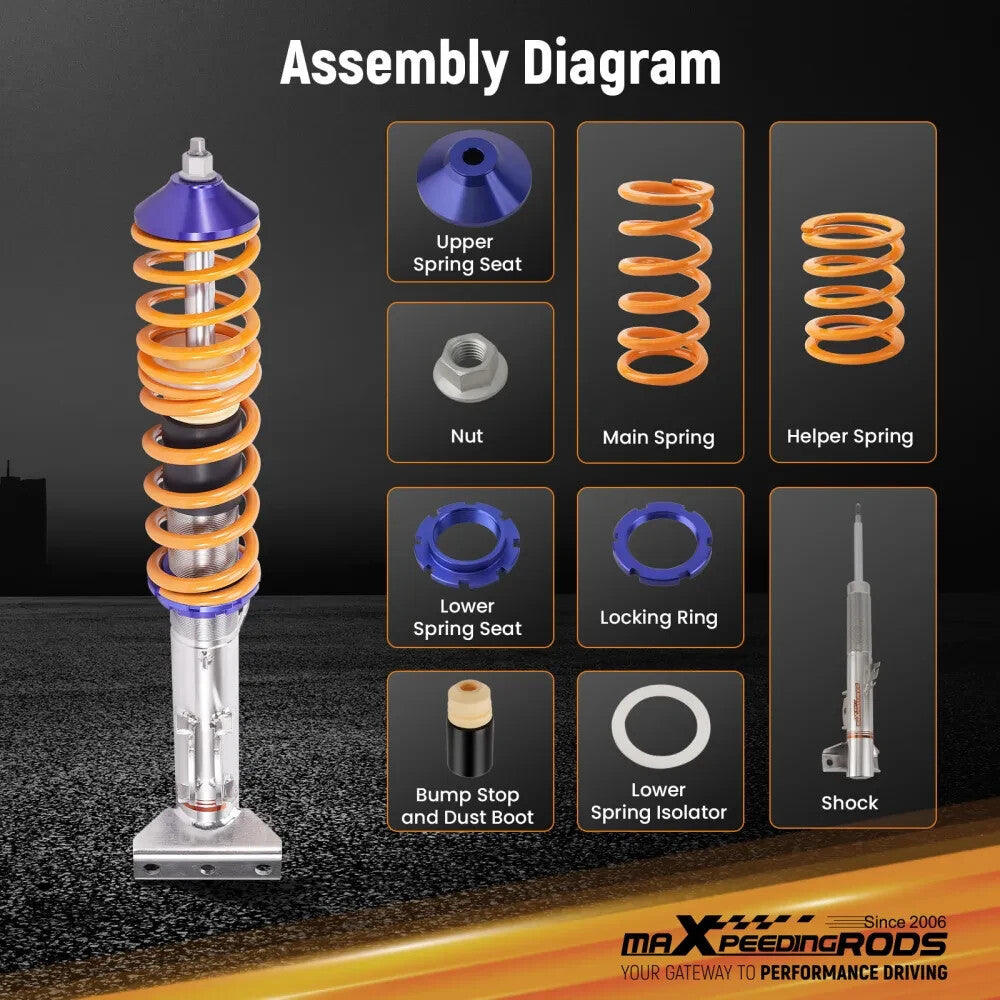 Assembly Diagram

Upper Spring Seat

Main Spring

Helper Spring

Nut

Lower Spring Seat

Locking Ring

Shock

Bump Stop and Dust Boot

Lower Spring Isolator

Since 2006
maXpeedingRODS
YOUR GATEWAY TO PERFORMANCE DRIVING