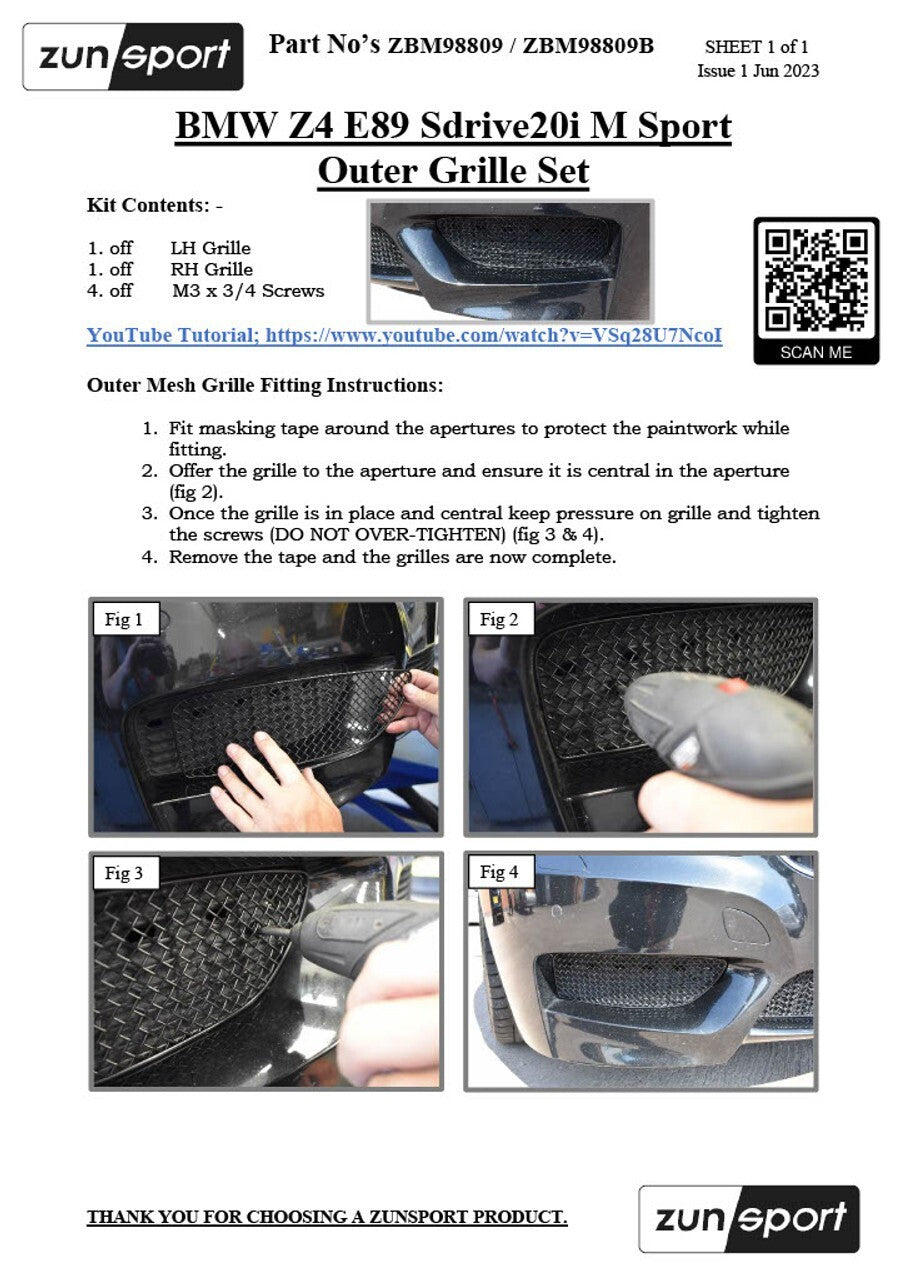 zunsport

Part No's ZBM98809 / ZBM98809B

SHEET 1 of 1
Issue 1 Jun 2023

BMW Z4 E89 Sdrive20i M Sport
Outer Grille Set

Kit Contents: -

1. off LH Grille
1. off RH Grille
4. off M3 x 3/4 Screws

SCAN ME

YouTube Tutorial; https://www.youtube.com/watch?v=VSq28U7NcoI

Outer Mesh Grille Fitting Instructions:

1. Fit masking tape around the apertures to protect the paintwork while fitting.
2. Offer the grille to the aperture and ensure it is central in the aperture (fig 2).
3. Once the grille is in place and central keep pressure on grille and tighten the screws (DO NOT OVER-TIGHTEN) (fig 3 & 4).
4. Remove the tape and the grilles are now complete.

Fig 1

Fig 2

Fig 3

Fig 4

THANK YOU FOR CHOOSING A ZUNSPORT PRODUCT.

zunsport