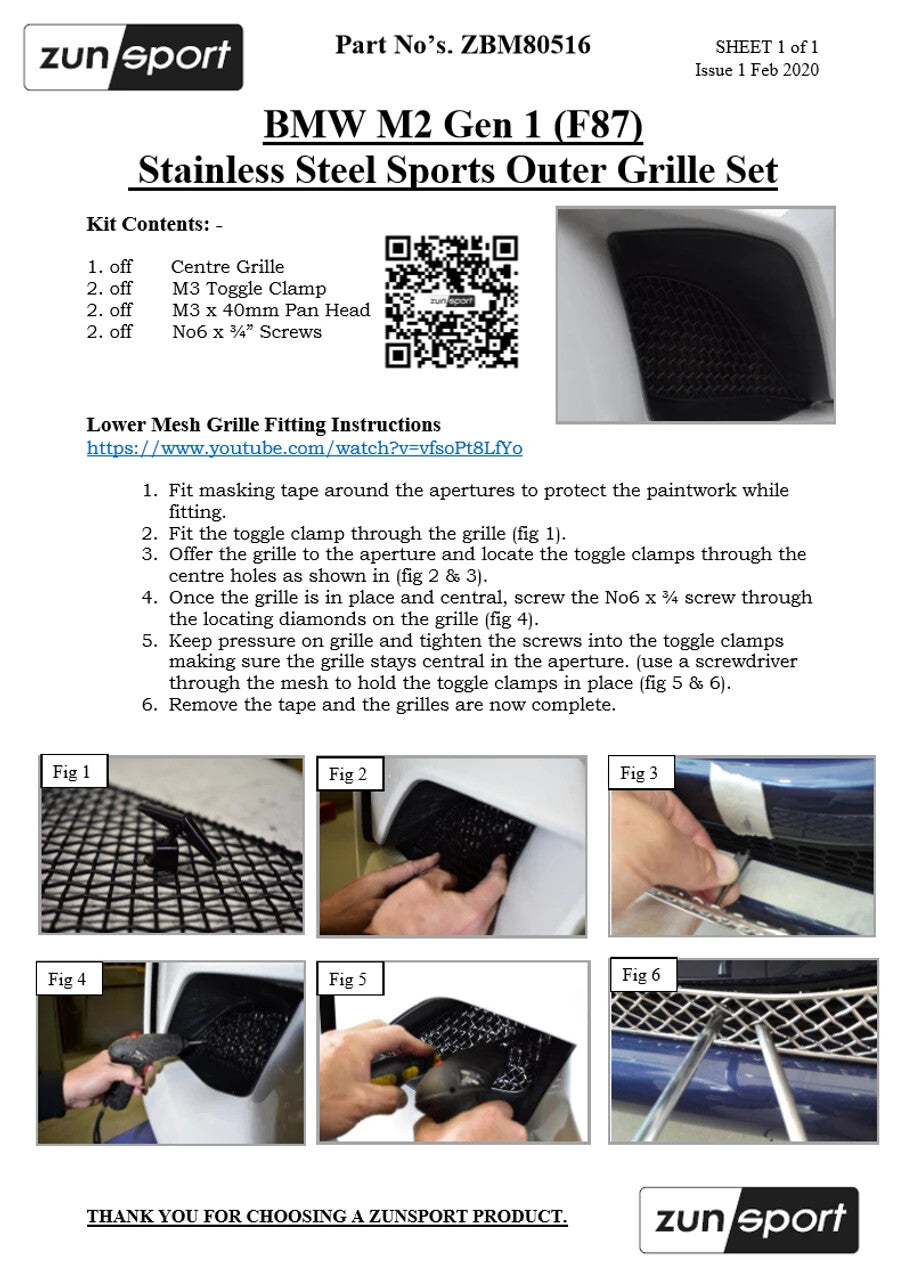 zunsport

Part No's. ZBM80516

SHEET 1 of 1
Issue 1 Feb 2020

BMW M2 Gen 1 (F87)
Stainless Steel Sports Outer Grille Set

Kit Contents: -

1. off Centre Grille
2. off M3 Toggle Clamp
2. off M3 x 40mm Pan Head
2. off No6 x ¾" Screws

zunsport

Lower Mesh Grille Fitting Instructions
https://www.youtube.com/watch?v=vfsoPt8LfYo

1. Fit masking tape around the apertures to protect the paintwork while fitting.
2. Fit the toggle clamp through the grille (fig 1).
3. Offer the grille to the aperture and locate the toggle clamps through the centre holes as shown in (fig 2 & 3).
4. Once the grille is in place and central, screw the No6 x ¾ screw through the locating diamonds on the grille (fig 4).
5. Keep pressure on grille and tighten the screws into the toggle clamps making sure the grille stays central in the aperture. (use a screwdriver through the mesh to hold the toggle clamps in place (fig 5 & 6).
6. Remove the tape and the grilles are now complete.

Fig 1

Fig 2

Fig 3

Fig 4

Fig 5

Fig 6

THANK YOU FOR CHOOSING A ZUNSPORT PRODUCT.

zunsport