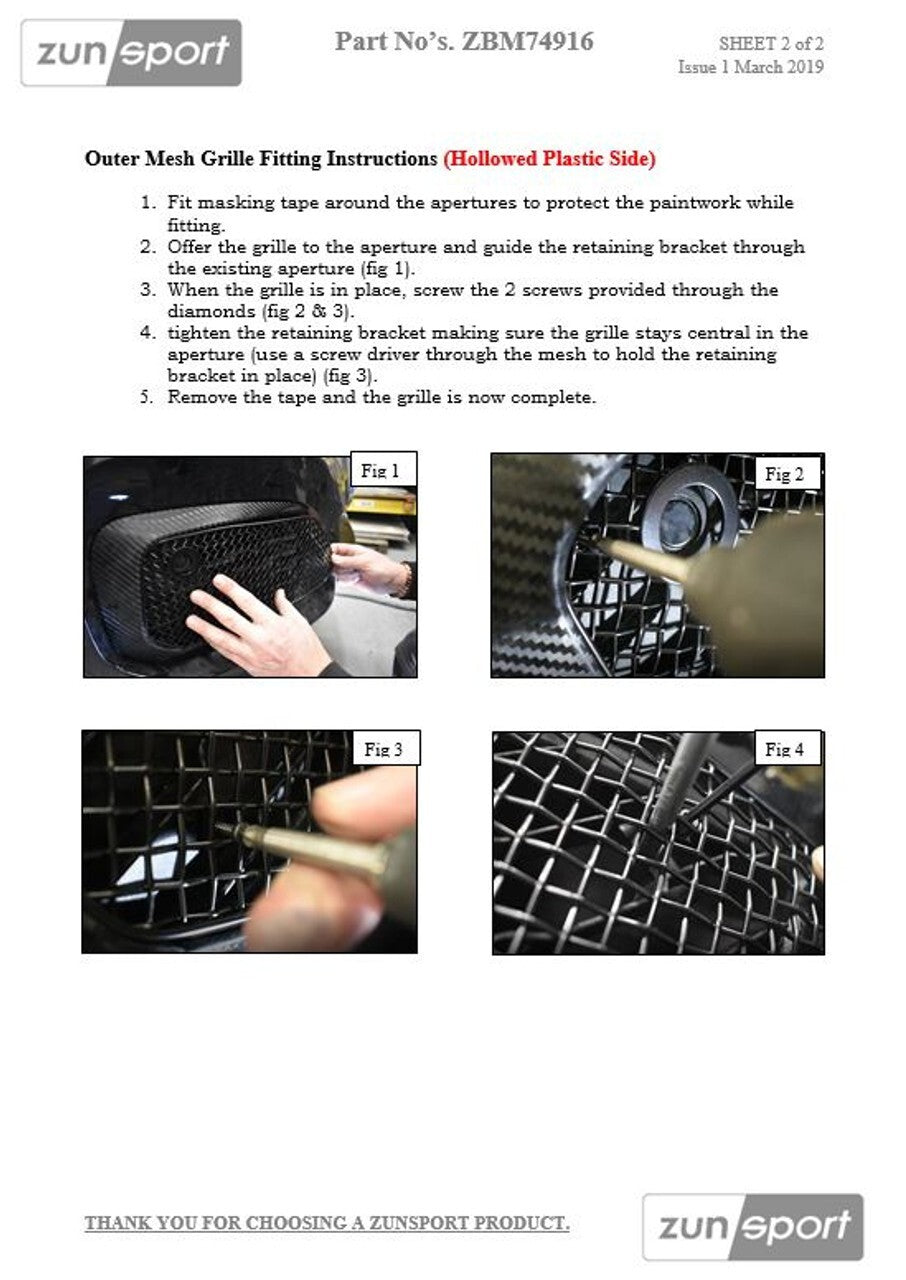 zunsport

Part No's. ZBM74916

SHEET 2 of 2
Issue 1 March 2019

Outer Mesh Grille Fitting Instructions (Hollowed Plastic Side)

1. Fit masking tape around the apertures to protect the paintwork while fitting.
2. Offer the grille to the aperture and guide the retaining bracket through the existing aperture (fig 1).
3. When the grille is in place, screw the 2 screws provided through the diamonds (fig 2 & 3).
4. tighten the retaining bracket making sure the grille stays central in the aperture (use a screw driver through the mesh to hold the retaining bracket in place) (fig 3).
5. Remove the tape and the grille is now complete.

Fig 1

Fig 2

Fig 3

Fig 4

THANK YOU FOR CHOOSING A ZUNSPORT PRODUCT.

zunsport