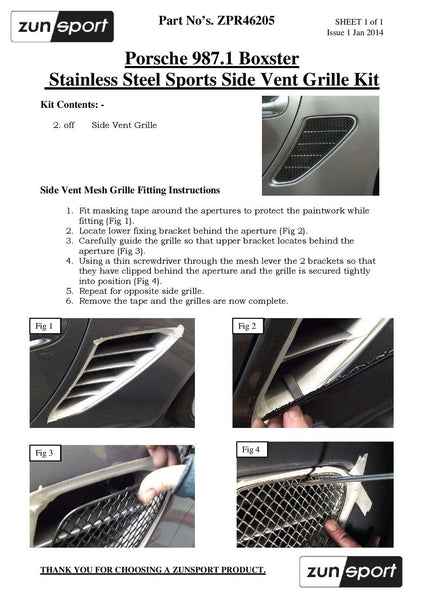 zunsport

Part No's. ZPR46205

SHEET 1 of 1
Issue 1 Jan 2014

Porsche 987.1 Boxster
Stainless Steel Sports Side Vent Grille Kit

Kit Contents: -

2. off Side Vent Grille

Side Vent Mesh Grille Fitting Instructions

1. Fit masking tape around the apertures to protect the paintwork while fitting (Fig 1).
2. Locate lower fixing bracket behind the aperture (Fig 2).
3. Carefully guide the grille so that upper bracket locates behind the aperture (Fig 3).
4. Using a thin screwdriver through the mesh lever the 2 brackets so that they have clipped behind the aperture and the grille is secured tightly into position (Fig 4).
5. Repeat for opposite side grille.
6. Remove the tape and the grilles are now complete.

Fig 1

Fig 2

Fig 3

Fig 4

THANK YOU FOR CHOOSING A ZUNSPORT PRODUCT.

zunsport