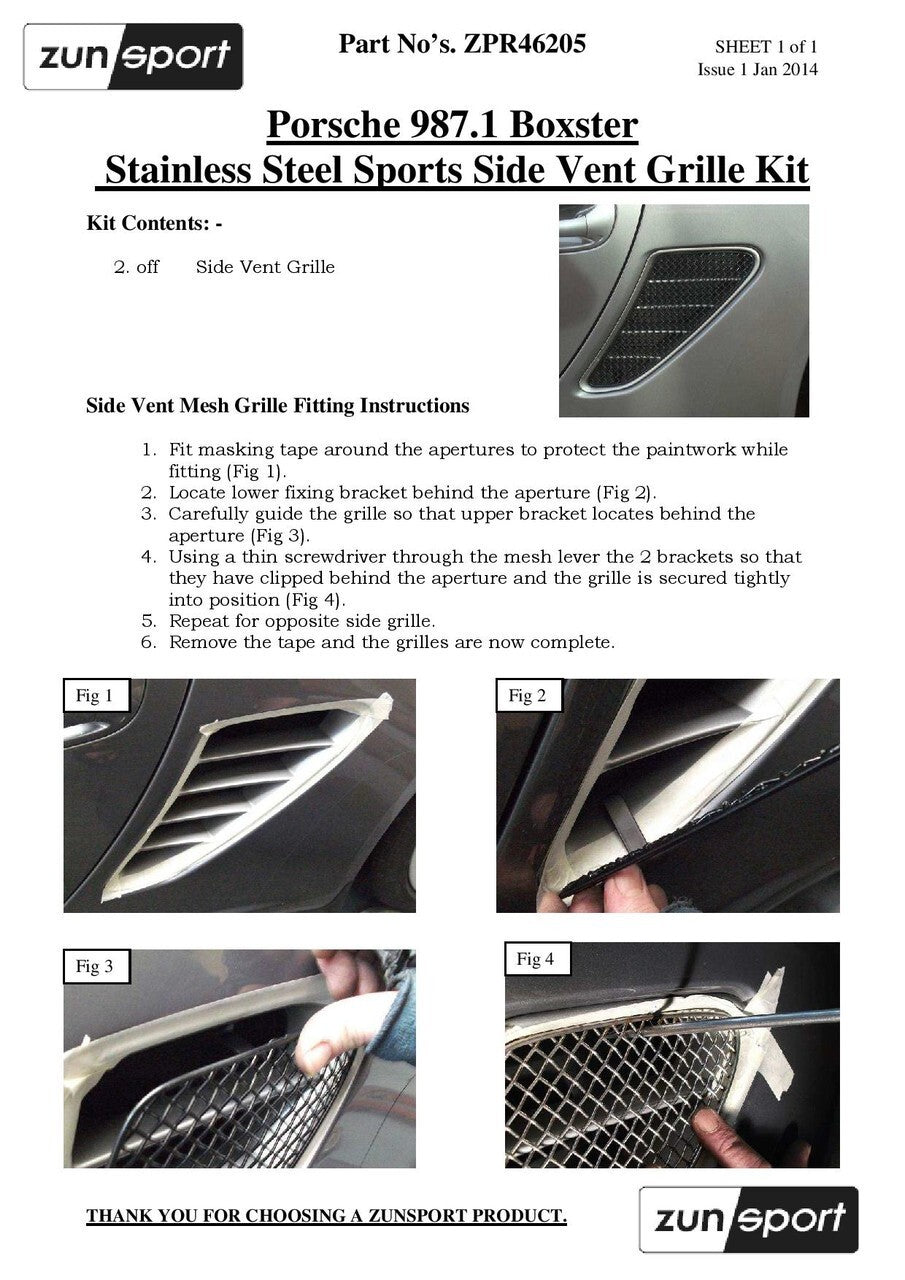 zunsport

Part No's. ZPR46205

SHEET 1 of 1
Issue 1 Jan 2014

Porsche 987.1 Boxster
Stainless Steel Sports Side Vent Grille Kit

Kit Contents: -

2. off Side Vent Grille

Side Vent Mesh Grille Fitting Instructions

1. Fit masking tape around the apertures to protect the paintwork while fitting (Fig 1).
2. Locate lower fixing bracket behind the aperture (Fig 2).
3. Carefully guide the grille so that upper bracket locates behind the aperture (Fig 3).
4. Using a thin screwdriver through the mesh lever the 2 brackets so that they have clipped behind the aperture and the grille is secured tightly into position (Fig 4).
5. Repeat for opposite side grille.
6. Remove the tape and the grilles are now complete.

Fig 1

Fig 2

Fig 3

Fig 4

THANK YOU FOR CHOOSING A ZUNSPORT PRODUCT.

zunsport