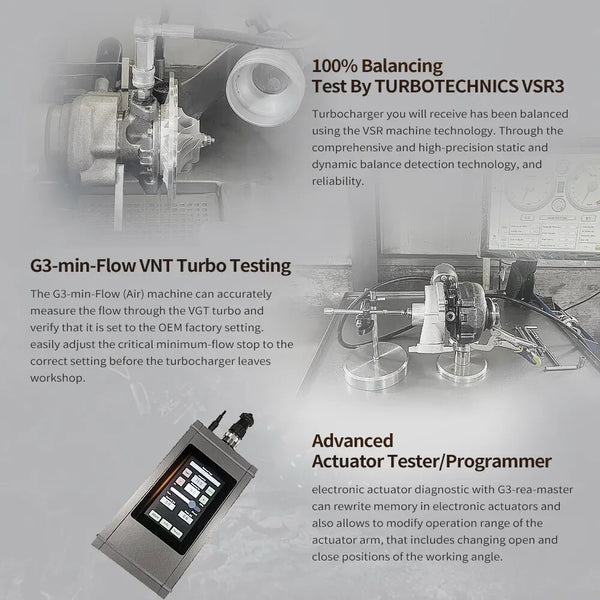 100% Balancing
Test By TURBOTECHNICS VSR3

Turbocharger you will receive has been balanced using the VSR machine technology. Through the comprehensive and high-precision static and dynamic balance detection technology, and reliability.

G3-min-Flow VNT Turbo Testing

The G3-min-Flow (Air) machine can accurately measure the flow through the VGT turbo and verify that it is set to the OEM factory setting. easily adjust the critical minimum-flow stop to the correct setting before the turbocharger leaves workshop.

Advanced
Actuator Tester/Programmer

electronic actuator diagnostic with G3-rea-master can rewrite memory in electronic actuators and also allows to modify operation range of the actuator arm, that includes changing open and close positions of the working angle.