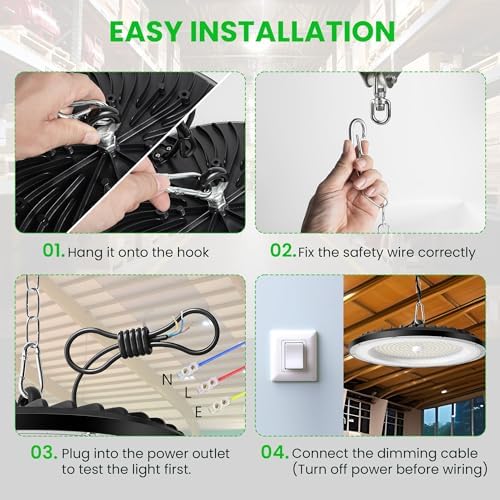 EASY INSTALLATION

01. Hang it onto the hook

02. Fix the safety wire correctly

N
L
E

03. Plug into the power outlet to test the light first.

04. Connect the dimming cable (Turn off power before wiring)