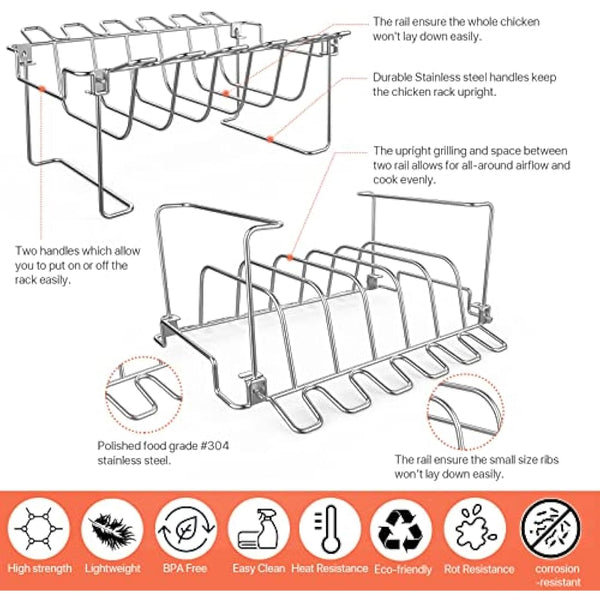 The rail ensure the whole chicken won't lay down easily.

Durable Stainless steel handles keep the chicken rack upright.

The upright grilling and space between two rail allows for all-around airflow and cook evenly.

Two handles which allow you to put on or off the rack easily.

Polished food grade #304 stainless steel.

The rail ensure the small size ribs won't lay down easily.

High strength

Lightweight

BPA Free

Easy Clean

Heat Resistance

Eco-friendly

Rot Resistance

corrosion -resistant