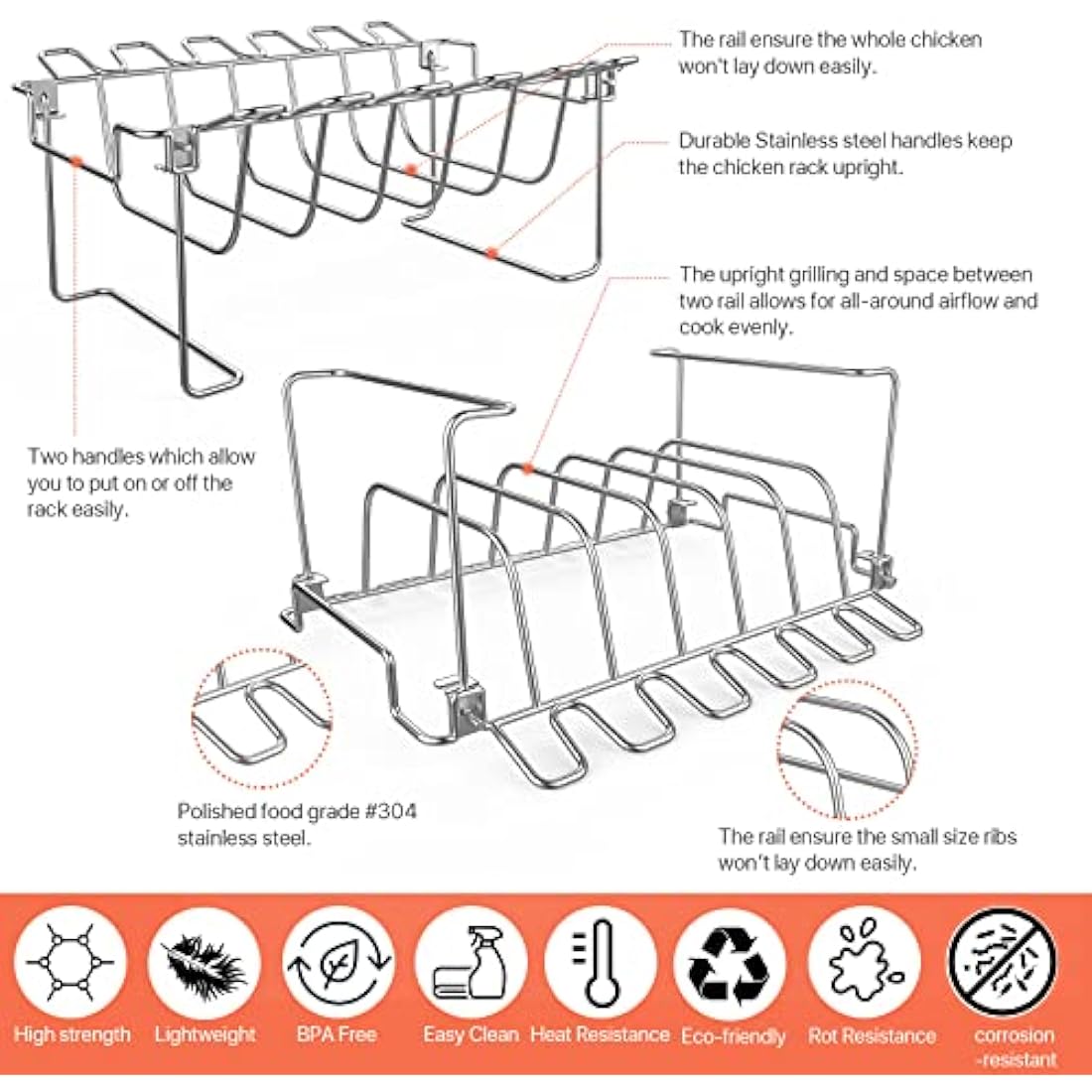 The rail ensure the whole chicken won't lay down easily.

Durable Stainless steel handles keep the chicken rack upright.

The upright grilling and space between two rail allows for all-around airflow and cook evenly.

Two handles which allow you to put on or off the rack easily.

Polished food grade #304 stainless steel.

The rail ensure the small size ribs won't lay down easily.

High strength

Lightweight

BPA Free

Easy Clean

Heat Resistance

Eco-friendly

Rot Resistance

corrosion -resistant