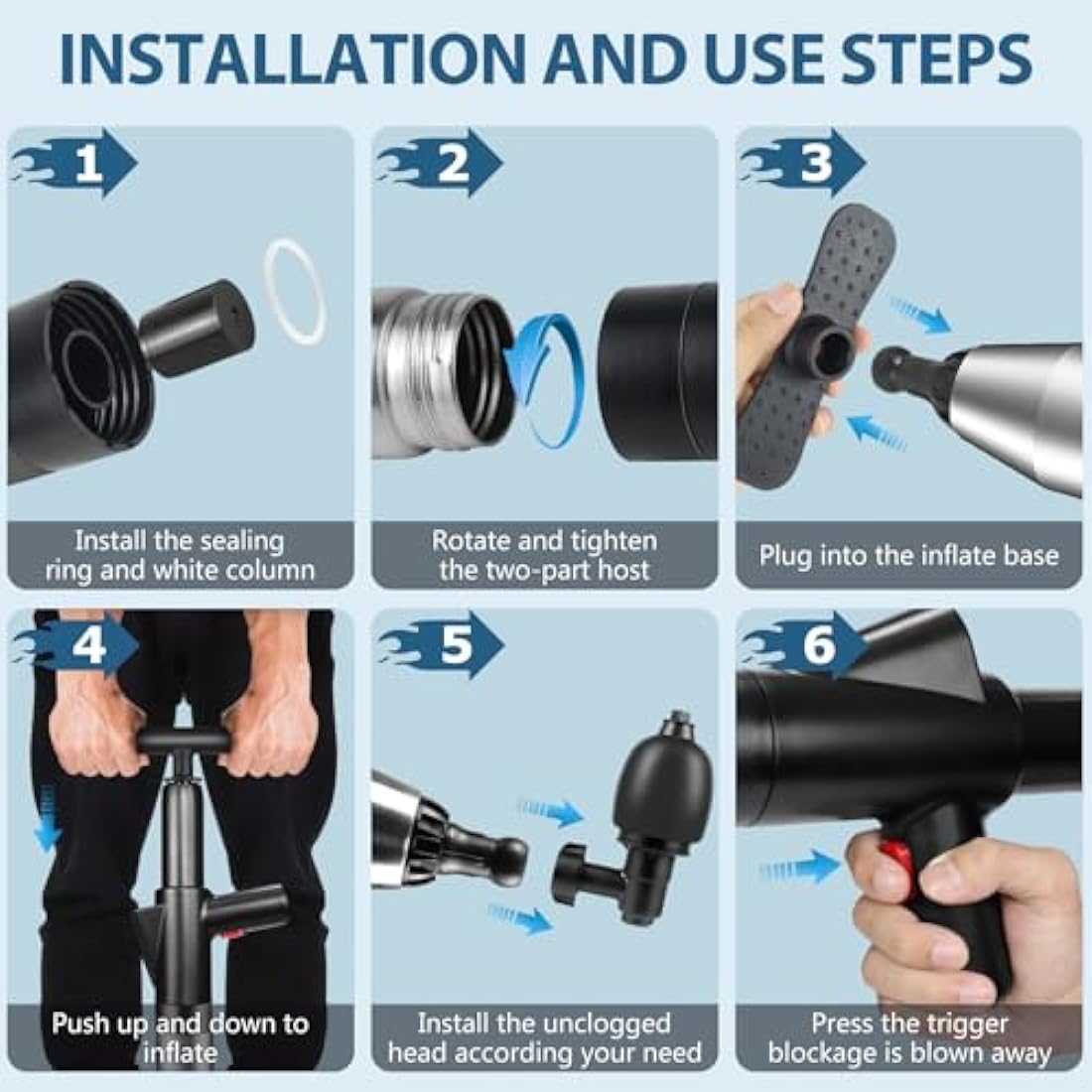 INSTALLATION AND USE STEPS

1

Install the sealing ring and white column

2

Rotate and tighten the two-part host

3

Plug into the inflate base

4

Push up and down to inflate

5

Install the unclogged head according your need

6

Press the trigger blockage is blown away