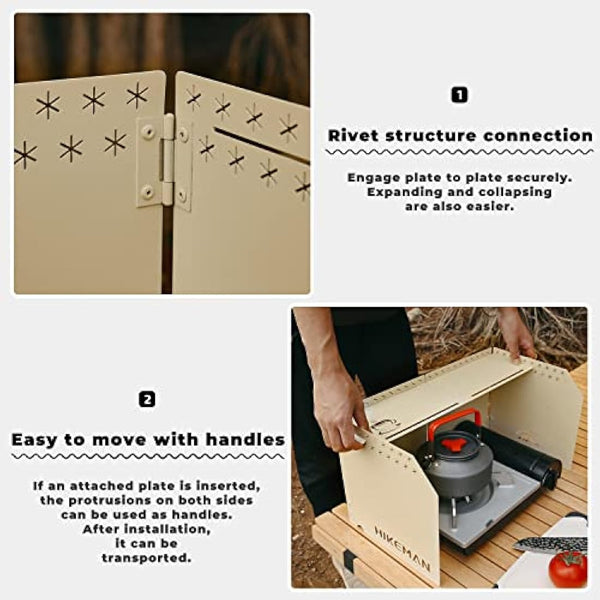 1

Rivet structure connection

Engage plate to plate securely. Expanding and collapsing are also easier.

2

Easy to move with handles

If an attached plate is inserted, the protrusions on both sides can be used as handles. After installation, it can be transported.

HIKEMAN