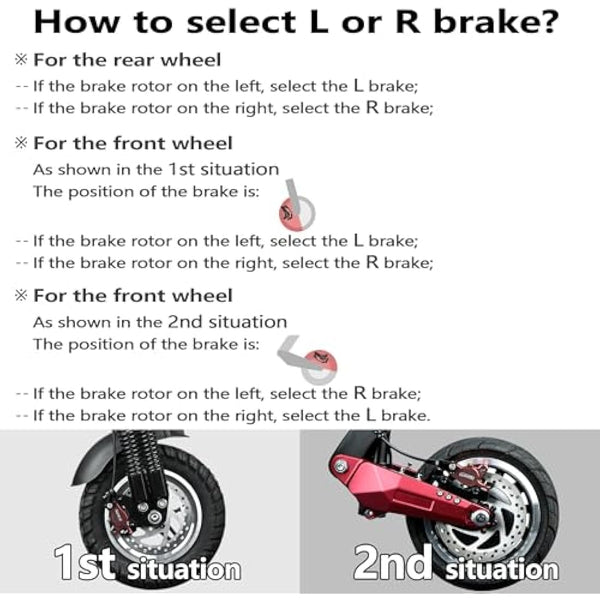 How to select L or R brake?

※ For the rear wheel

-- If the brake rotor on the left, select the L brake;
-- If the brake rotor on the right, select the R brake;

※ For the front wheel

As shown in the 1st situation
The position of the brake is:

-- If the brake rotor on the left, select the L brake;
-- If the brake rotor on the right, select the R brake;

※ For the front wheel

As shown in the 2nd situation
The position of the brake is:

-- If the brake rotor on the left, select the R brake;
-- If the brake rotor on the right, select the L brake.

1st situation

2nd situation