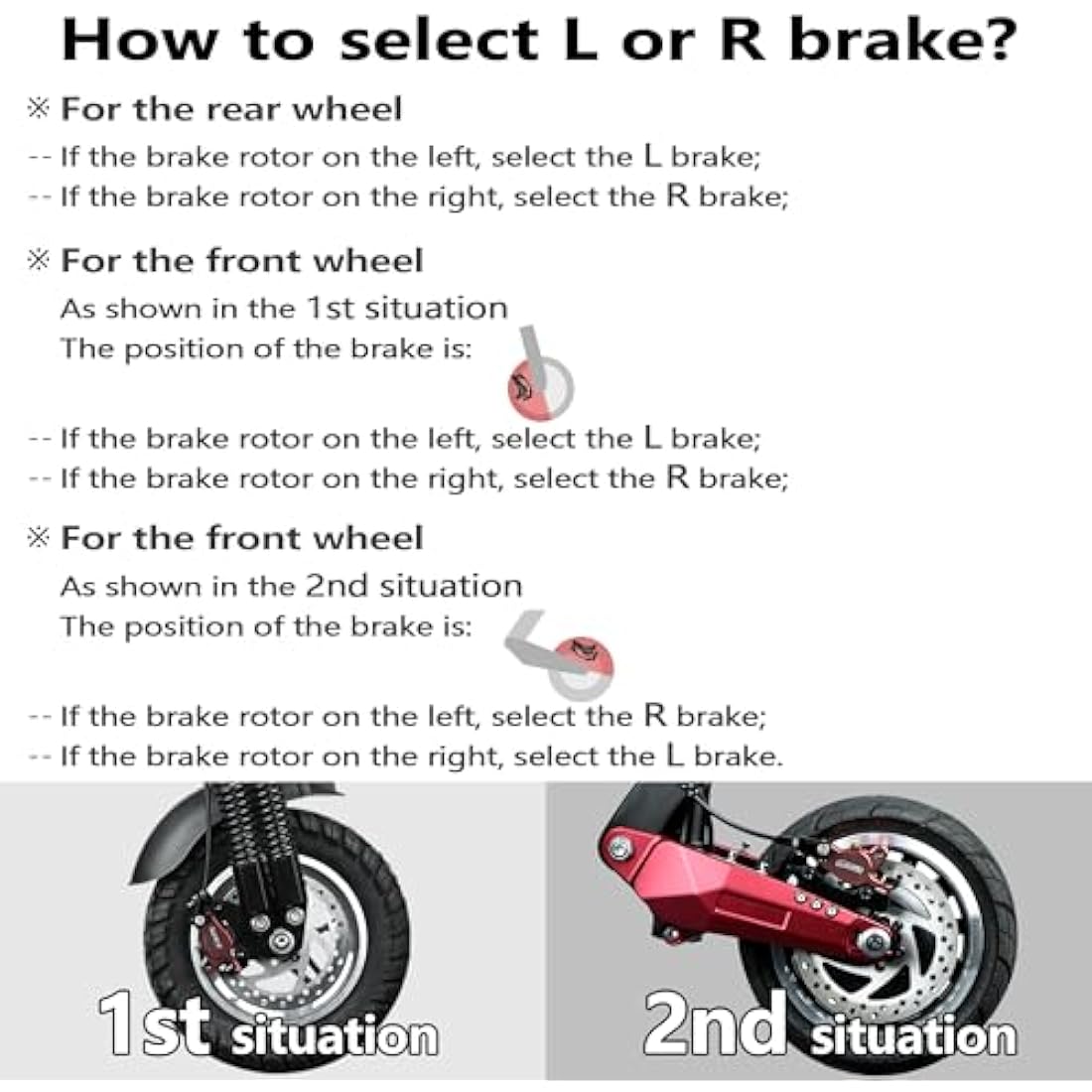 How to select L or R brake?

※ For the rear wheel

-- If the brake rotor on the left, select the L brake;
-- If the brake rotor on the right, select the R brake;

※ For the front wheel

As shown in the 1st situation
The position of the brake is:

-- If the brake rotor on the left, select the L brake;
-- If the brake rotor on the right, select the R brake;

※ For the front wheel

As shown in the 2nd situation
The position of the brake is:

-- If the brake rotor on the left, select the R brake;
-- If the brake rotor on the right, select the L brake.

1st situation

2nd situation