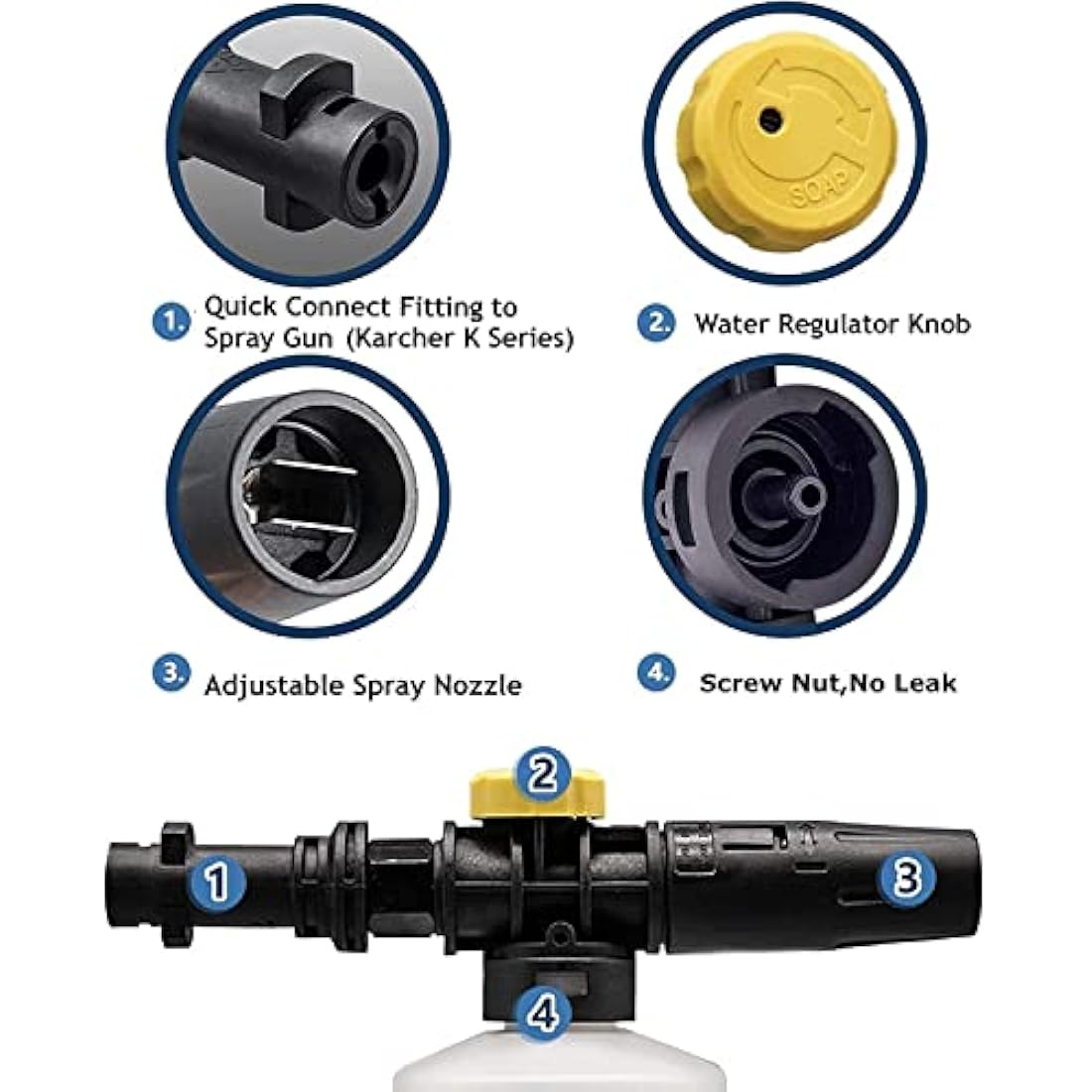 SOAP

1. Quick Connect Fitting to Spray Gun (Karcher K Series)

2. Water Regulator Knob

3. Adjustable Spray Nozzle

4. Screw Nut,No Leak

2

1

3

4