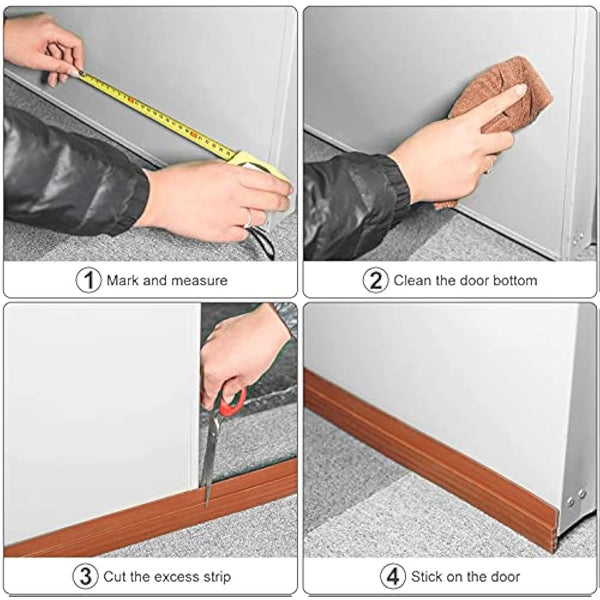 1 Mark and measure

2 Clean the door bottom

3 Cut the excess strip

4 Stick on the door