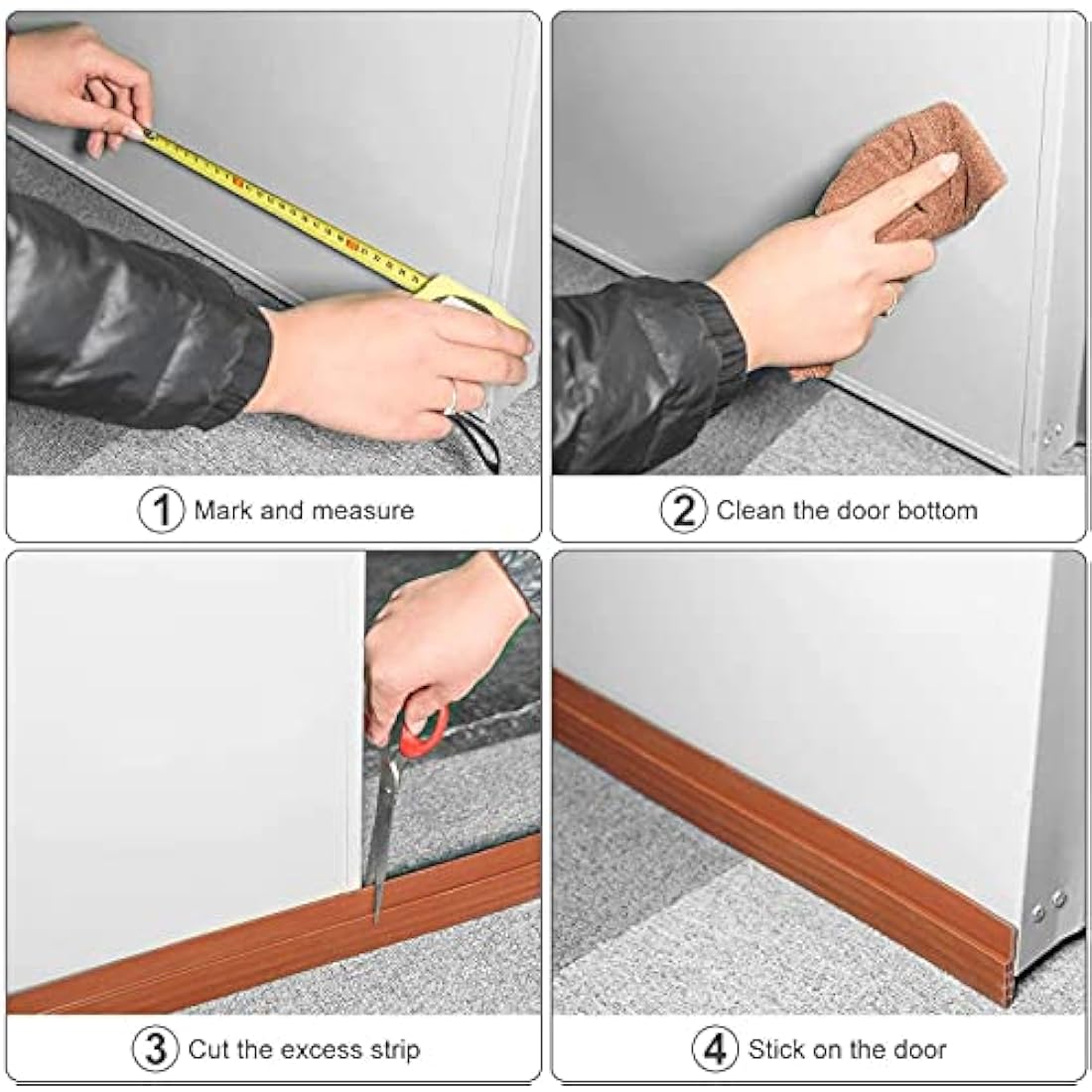 1 Mark and measure

2 Clean the door bottom

3 Cut the excess strip

4 Stick on the door