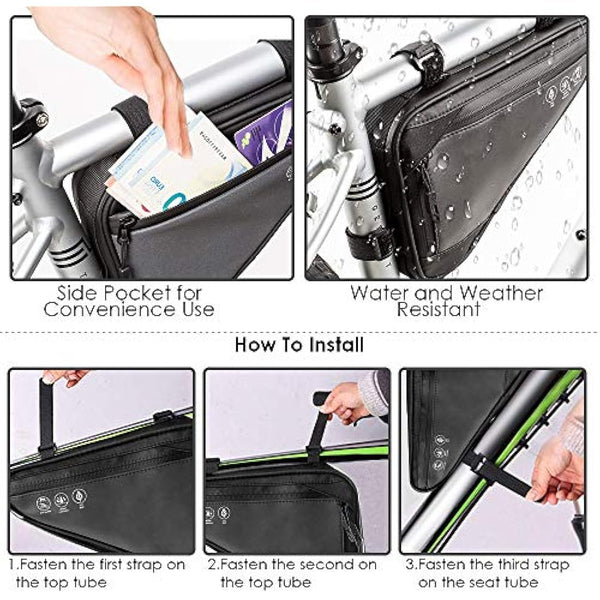 Side Pocket for Convenience Use

Water and Weather Resistant

How To Install

1.Fasten the first strap on the top tube

2.Fasten the second on the top tube

3.Fasten the third strap on the seat tube