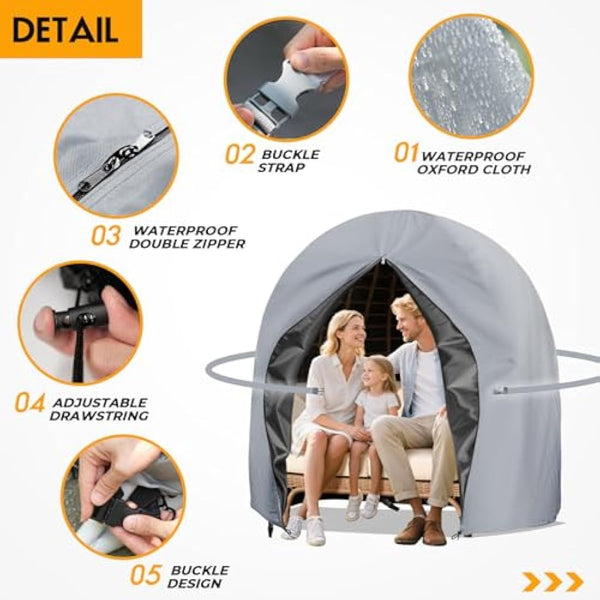 DETAIL

02 BUCKLE STRAP

01 WATERPROOF OXFORD CLOTH

03 WATERPROOF DOUBLE ZIPPER

04 ADJUSTABLE DRAWSTRING

05 BUCKLE DESIGN