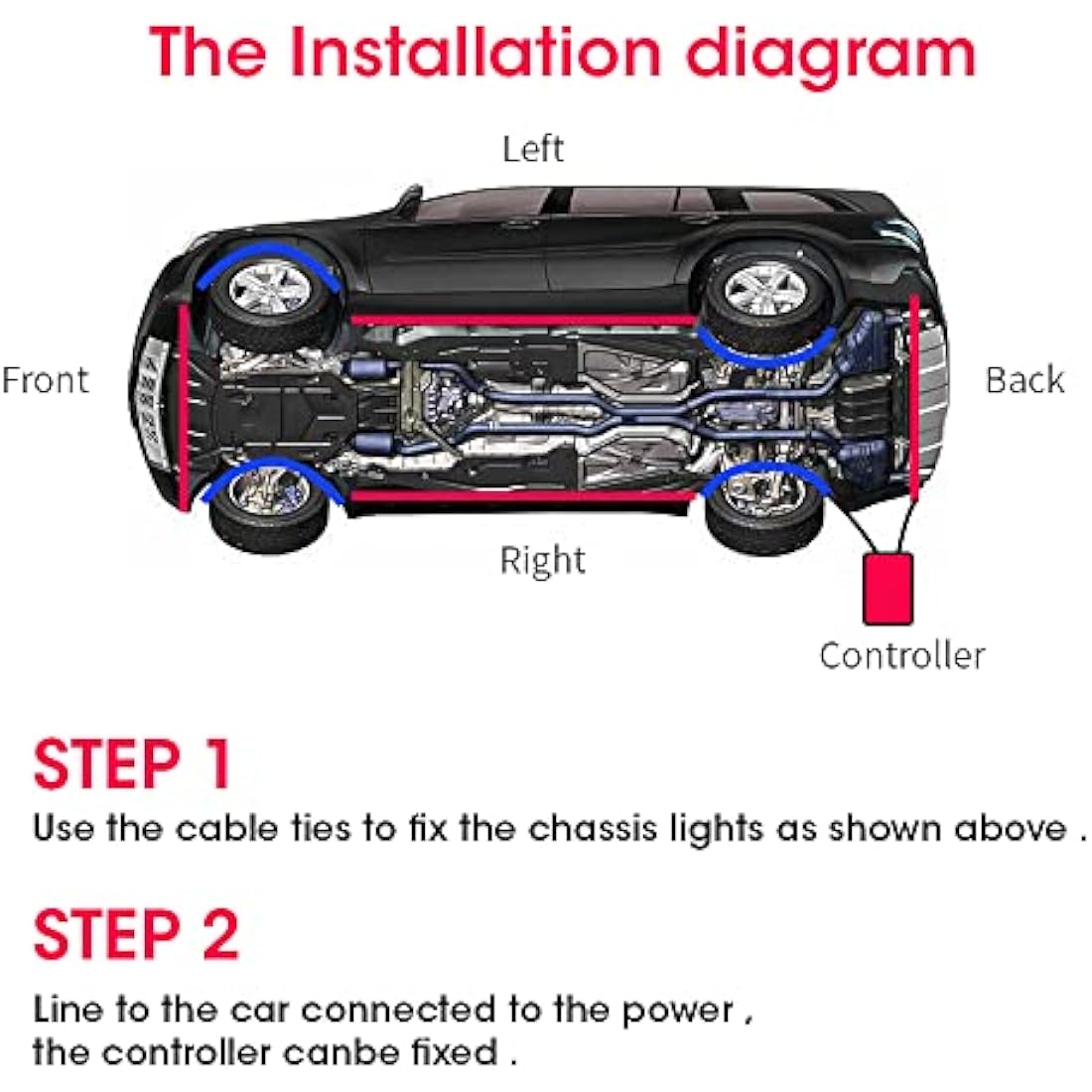 The Installation diagram

Left

Front

Back

Right

Controller

STEP 1

Use the cable ties to fix the chassis lights as shown above .

STEP 2

Line to the car connected to the power , the controller canbe fixed .