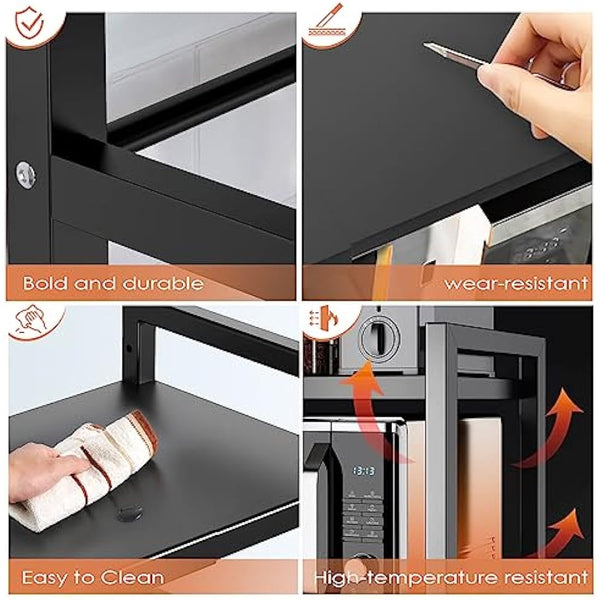 Bold and durable

wear-resistant

Easy to Clean

13:13

High-temperature resistant