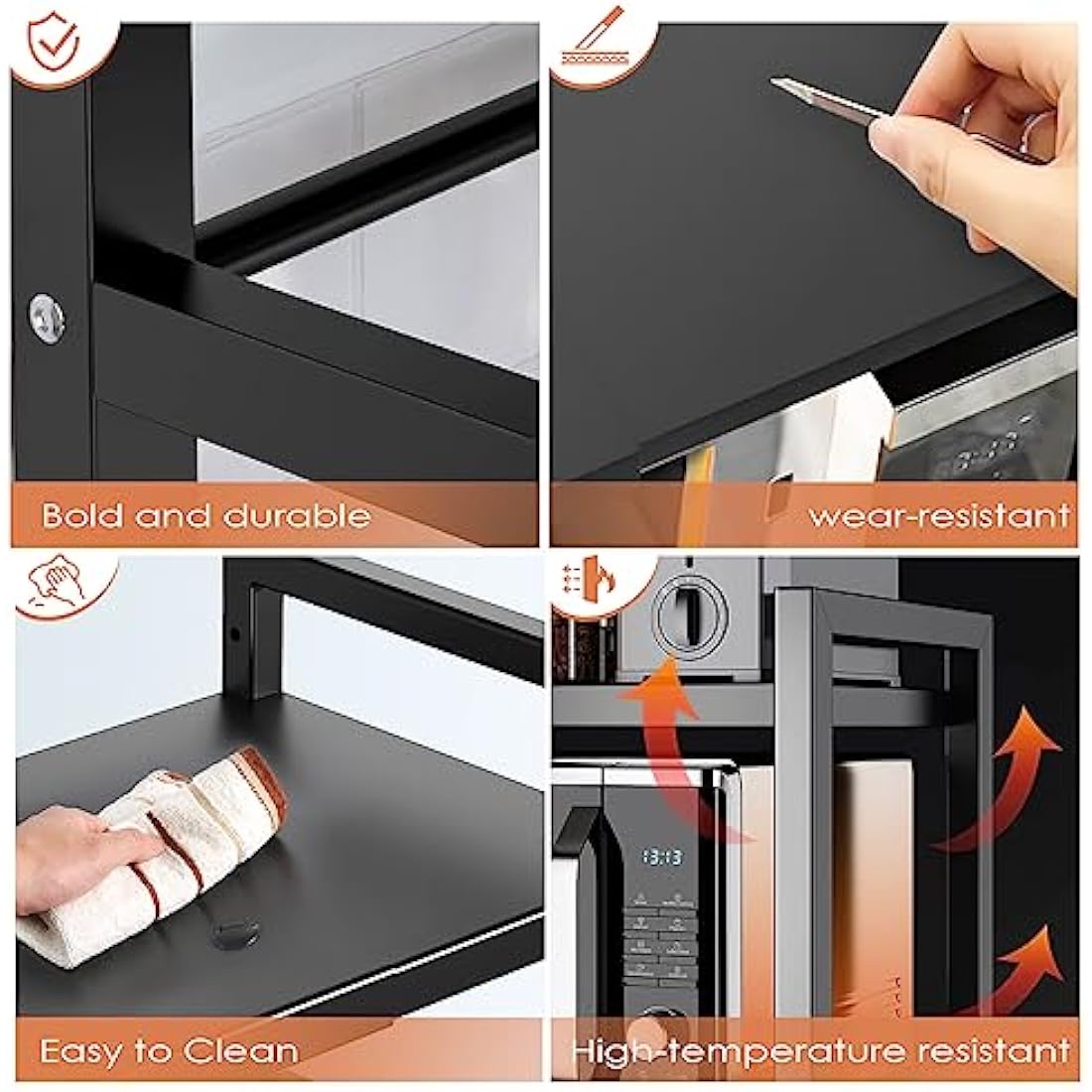 Bold and durable

wear-resistant

Easy to Clean

13:13

High-temperature resistant