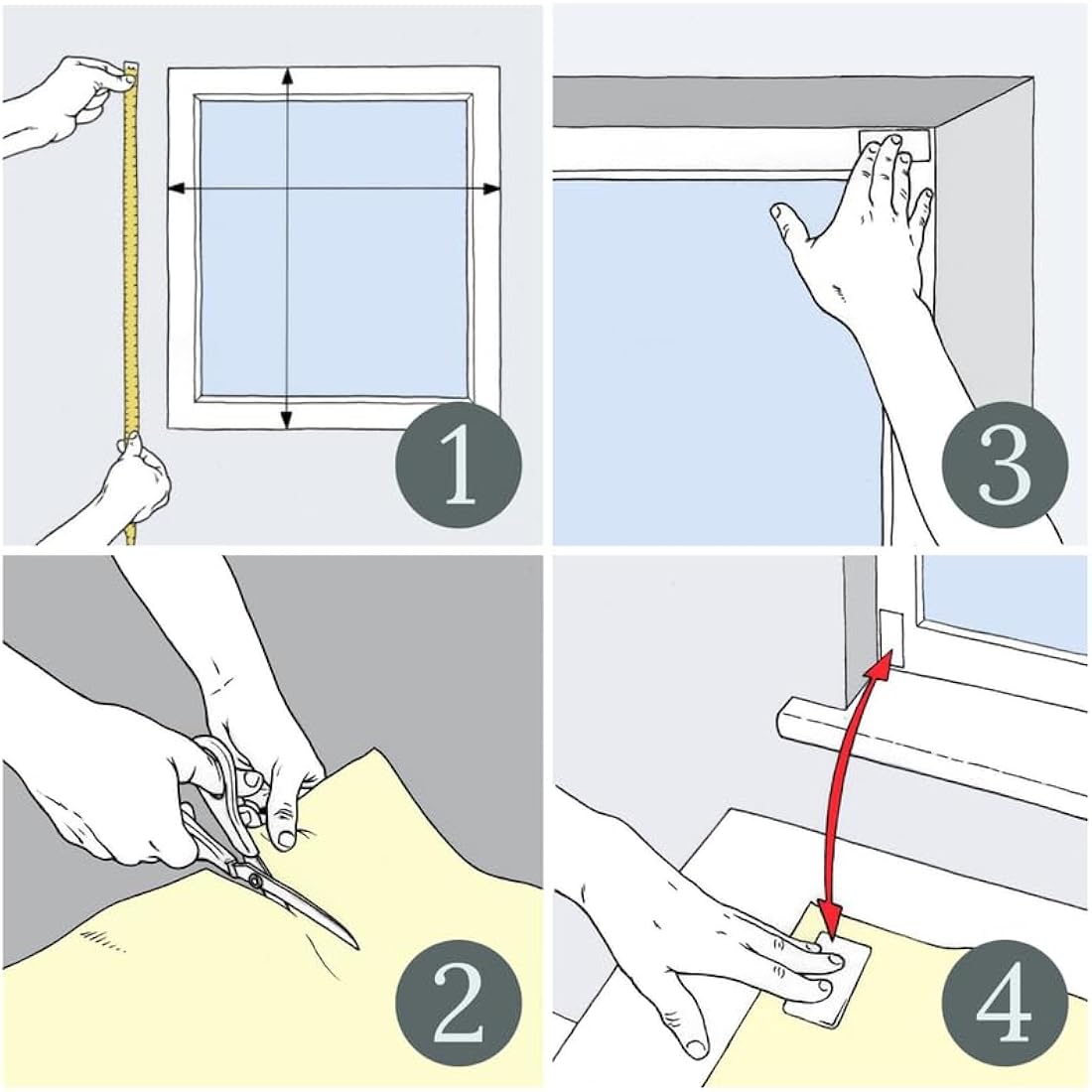 1

3

2

4