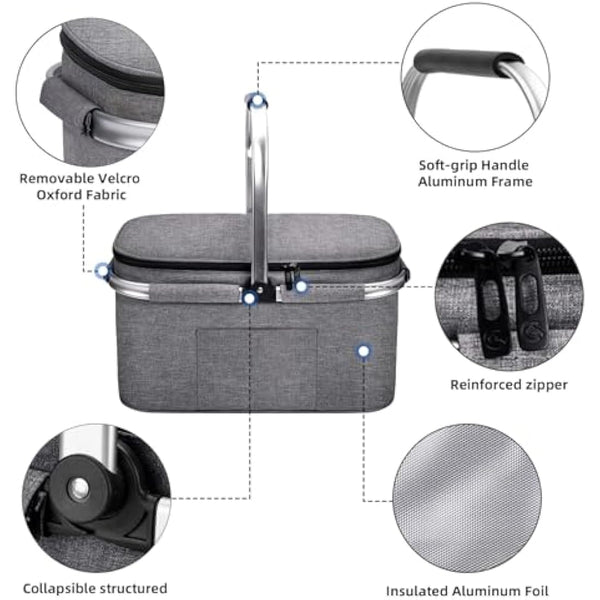 Removable Velcro
Oxford Fabric

Soft-grip Handle
Aluminum Frame

Reinforced zipper

Collapsible structured

Insulated Aluminum Foil