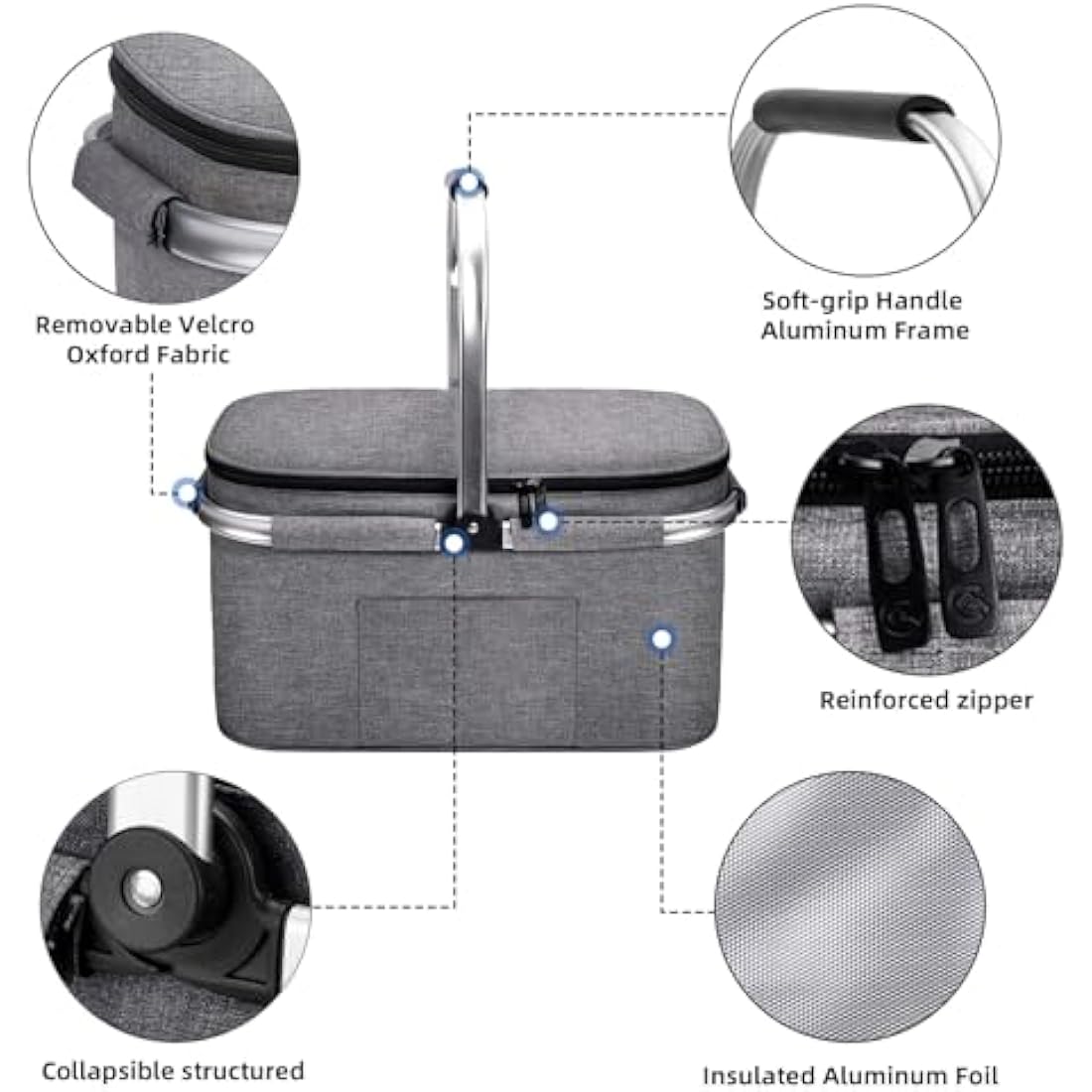 Removable Velcro
Oxford Fabric

Soft-grip Handle
Aluminum Frame

Reinforced zipper

Collapsible structured

Insulated Aluminum Foil