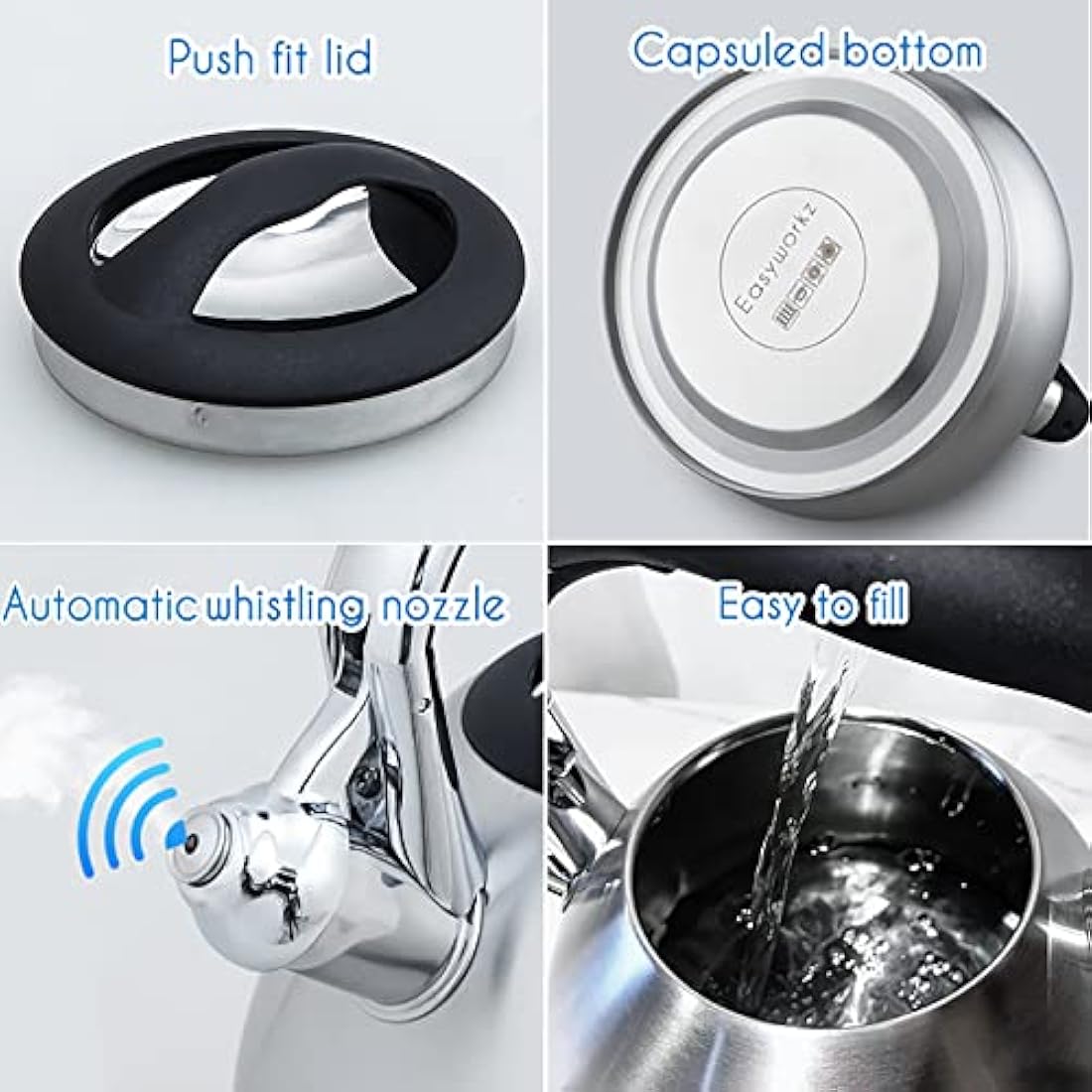 Push fit lid

Capsuled bottom

Easyworkz

Automatic whistling nozzle

Easy to fill