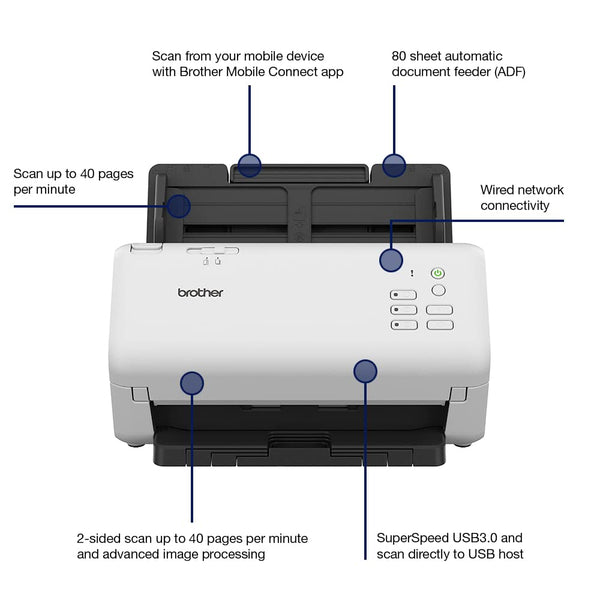 Scan from your mobile device with Brother Mobile Connect app

80 sheet automatic document feeder (ADF)

Scan up to 40 pages per minute

Wired network connectivity

brother

2-sided scan up to 40 pages per minute and advanced image processing

SuperSpeed USB3.0 and scan directly to USB host