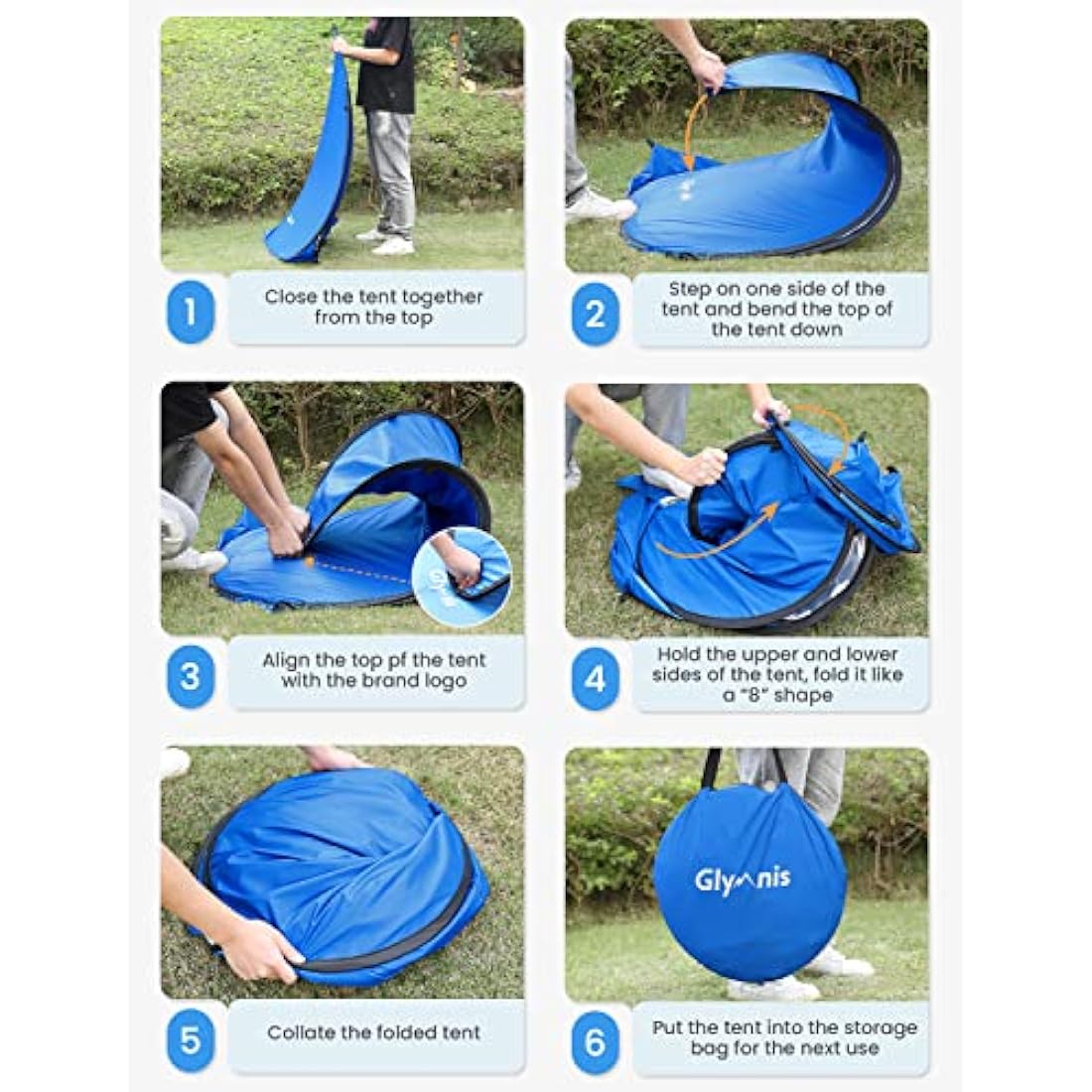 1
Close the tent together from the top

2
Step on one side of the tent and bend the top of the tent down

Glymnis

3
Align the top pf the tent with the brand logo

4
Hold the upper and lower sides of the tent, fold it like a "8" shape

5
Collate the folded tent

Glymnis

6
Put the tent into the storage bag for the next use