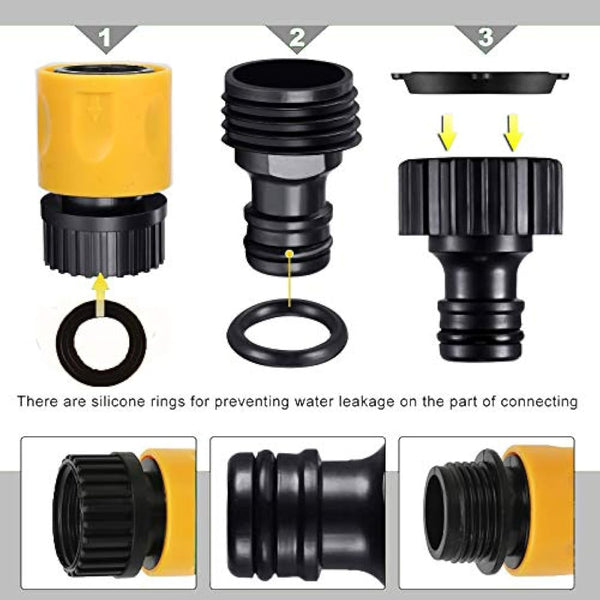 1

2

3

There are silicone rings for preventing water leakage on the part of connecting