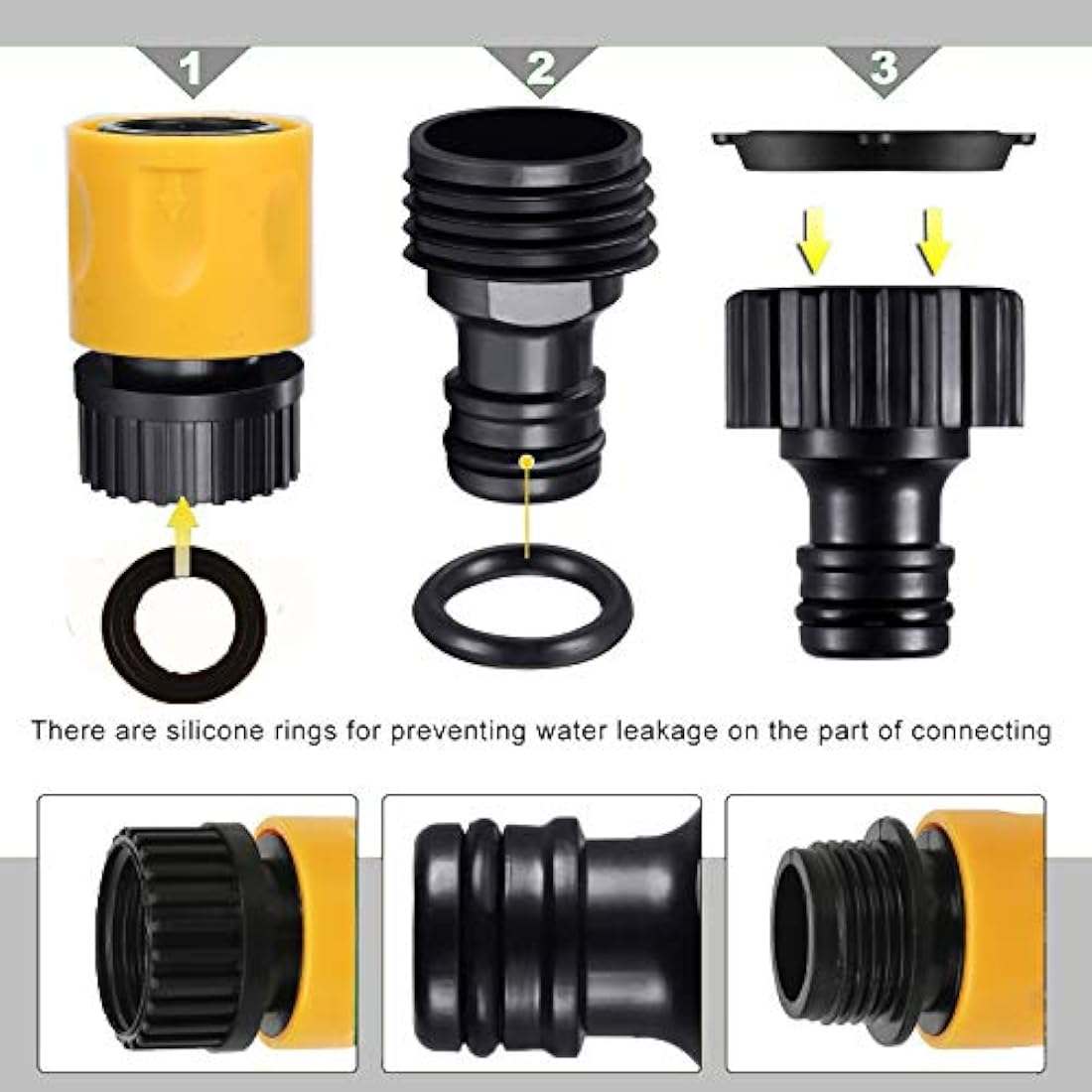 1

2

3

There are silicone rings for preventing water leakage on the part of connecting