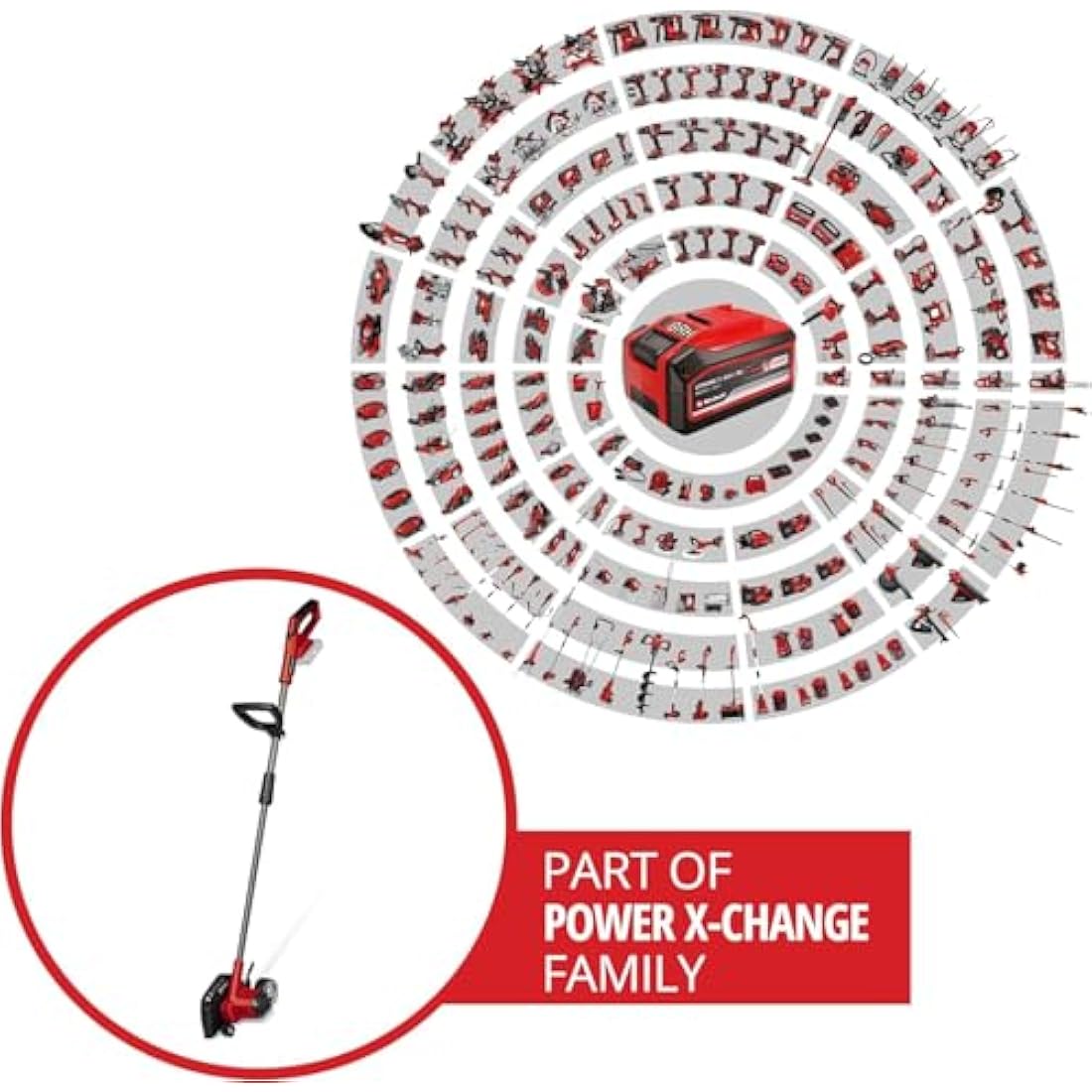 PART OF
POWER X-CHANGE
FAMILY