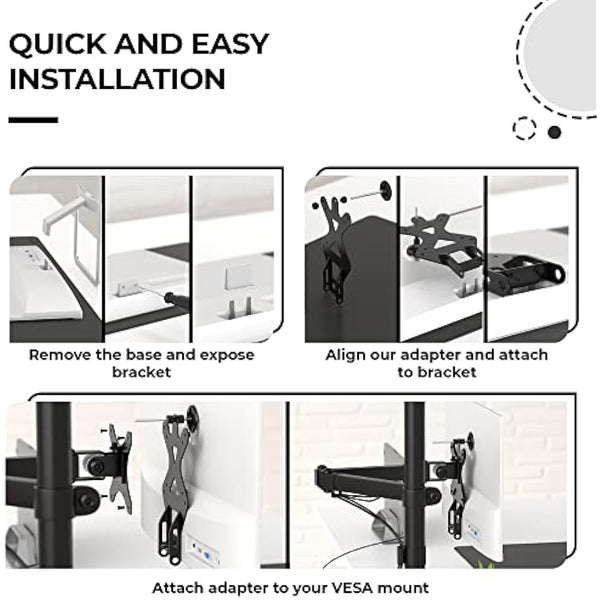 QUICK AND EASY INSTALLATION

Remove the base and expose bracket

Align our adapter and attach to bracket

Attach adapter to your VESA mount