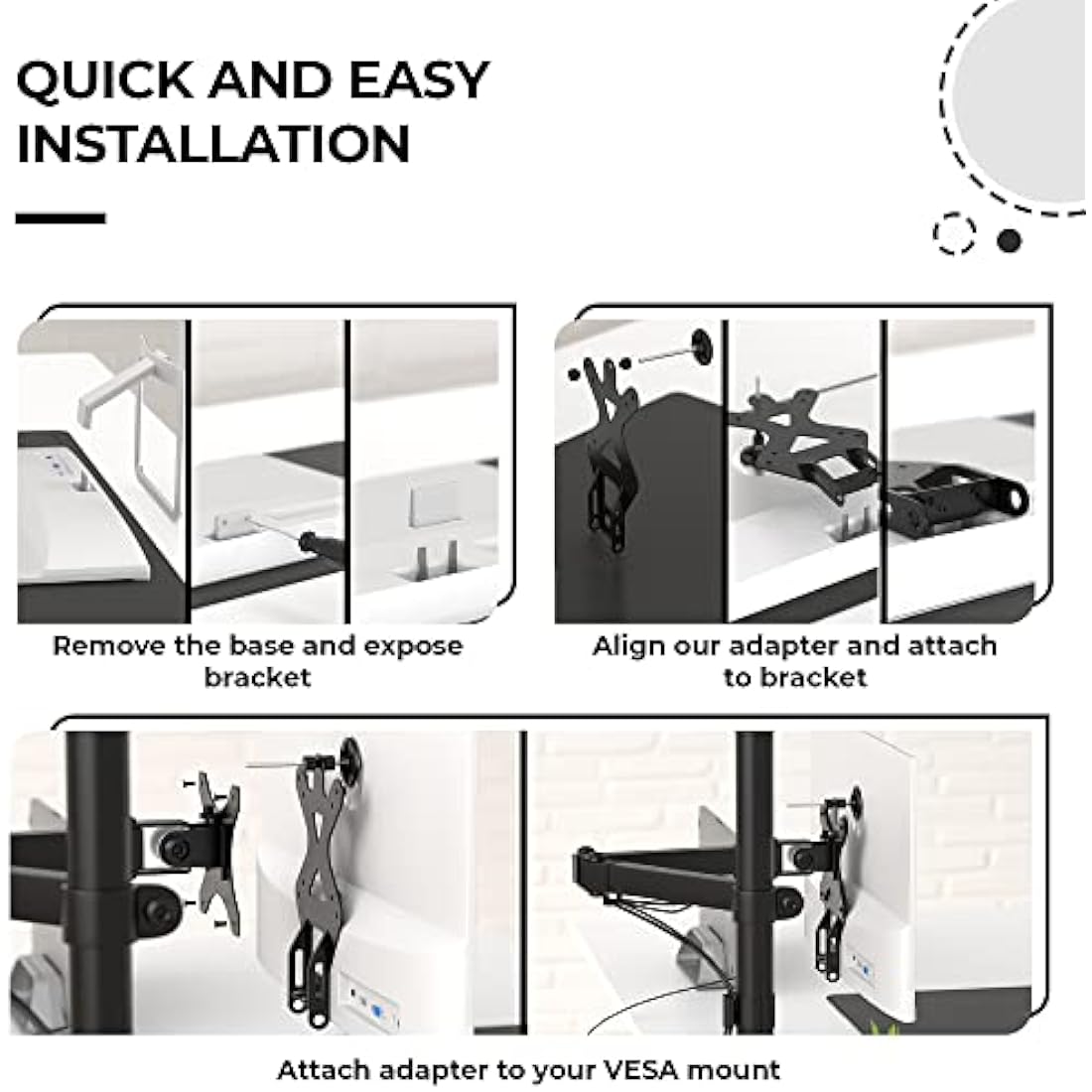 QUICK AND EASY INSTALLATION

Remove the base and expose bracket

Align our adapter and attach to bracket

Attach adapter to your VESA mount