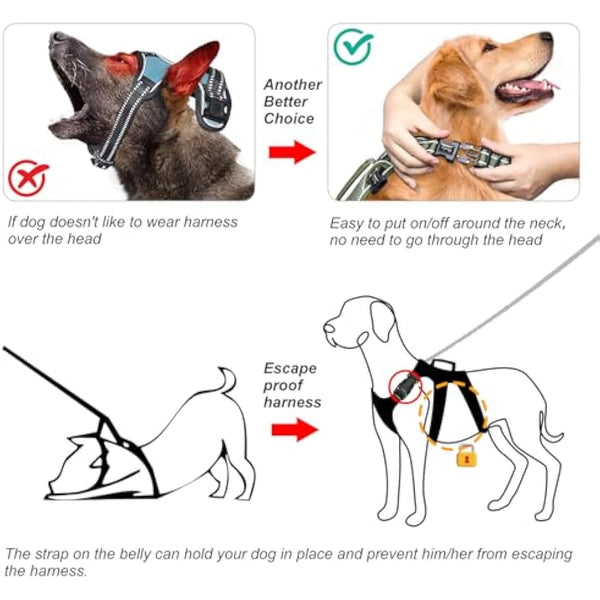 Another Better Choice

If dog doesn't like to wear harness over the head

Easy to put on/off around the neck, no need to go through the head

Escape proof harness

The strap on the belly can hold your dog in place and prevent him/her from escaping the harness.