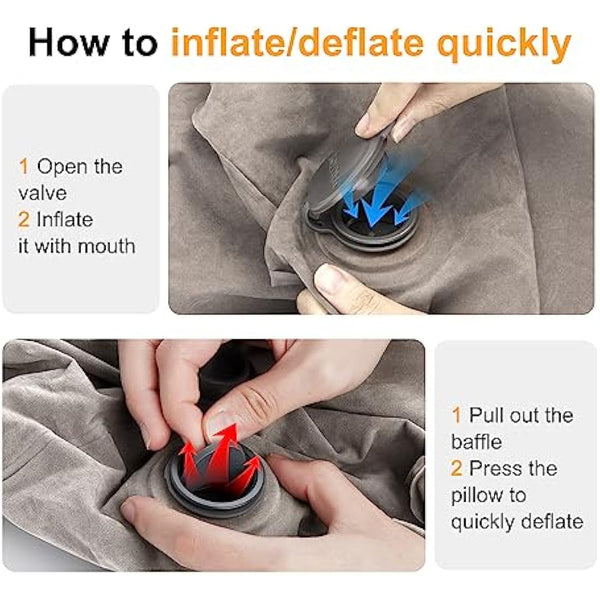 How to inflate/deflate quickly

1 Open the valve
2 Inflate it with mouth

1 Pull out the baffle
2 Press the pillow to quickly deflate